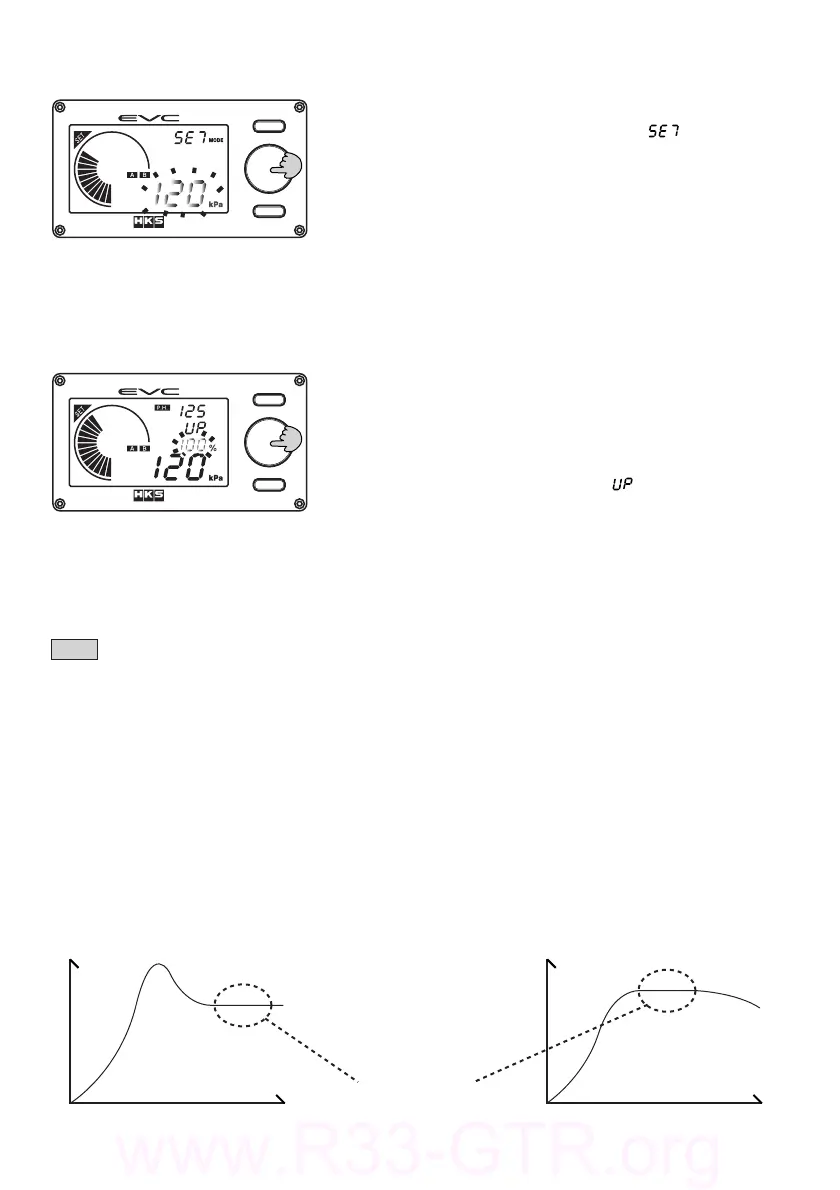 EVC
SET MODE
A B
120 kPa
HKS

SET

EVC
P.H. 125
UP
100 %
A B
120 kPa
HKS

UP

www.R33-GTR.org