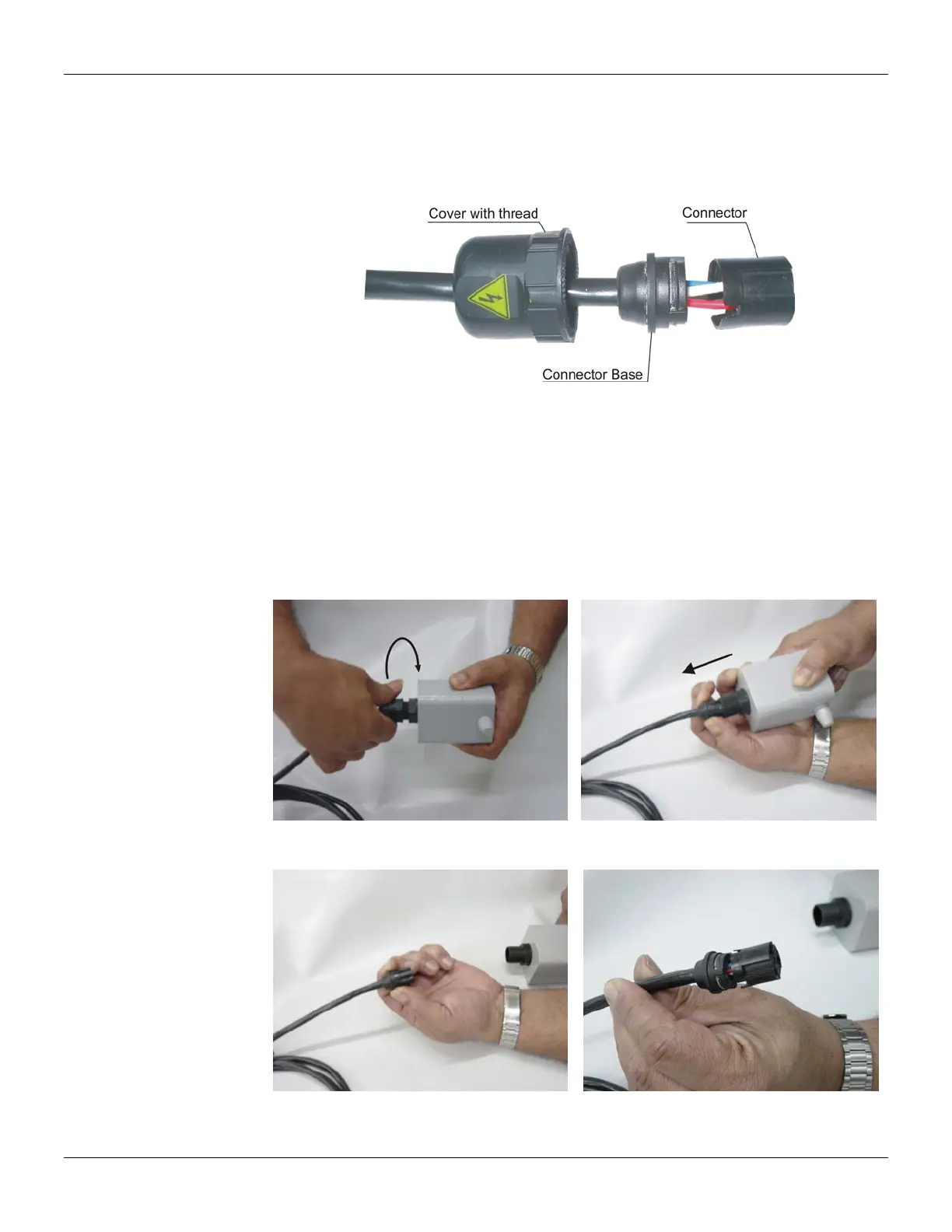 Cover with thread

Connector

Connector Base