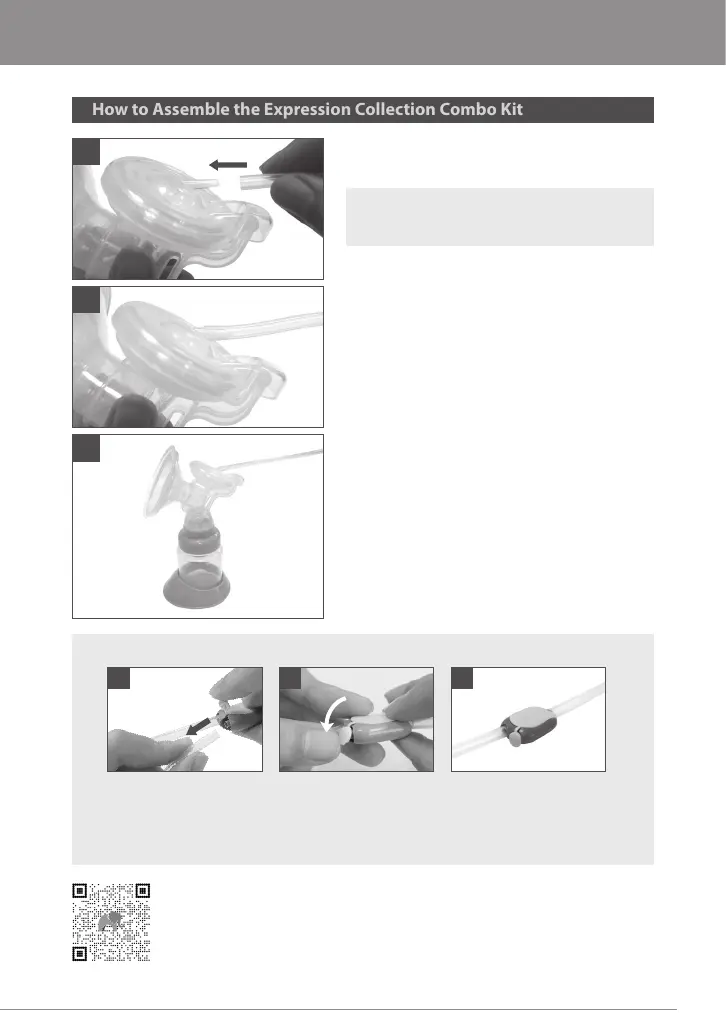 How to Assemble the Expression Collection Combo Kit