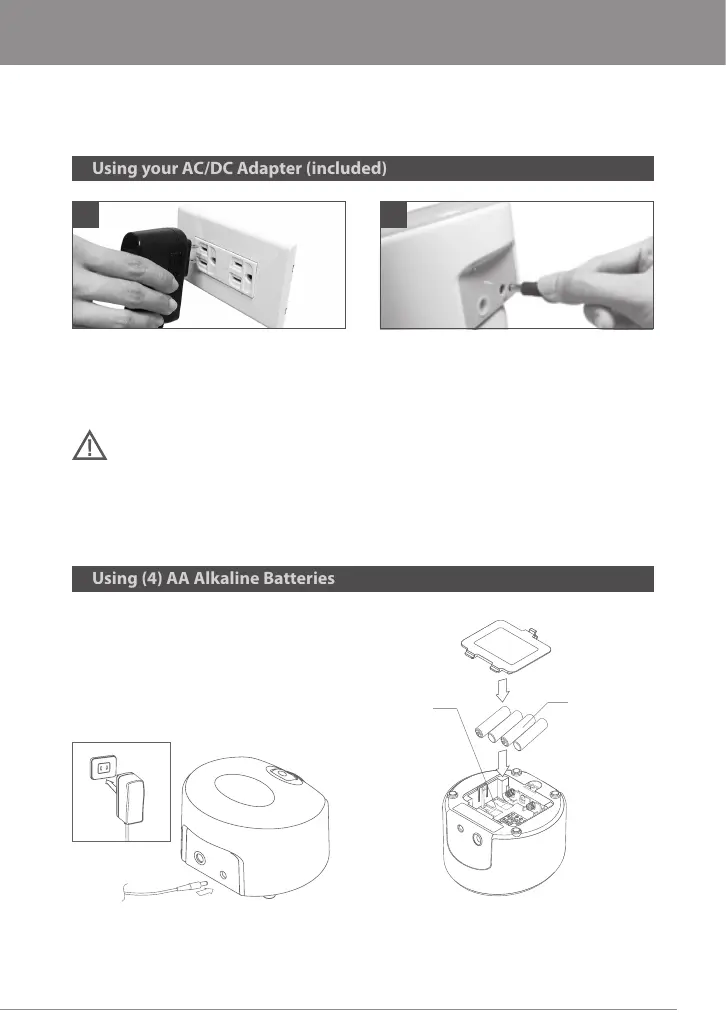 Using your AC/DC Adapter (included)

Using (4) AA Alkaline Batteries