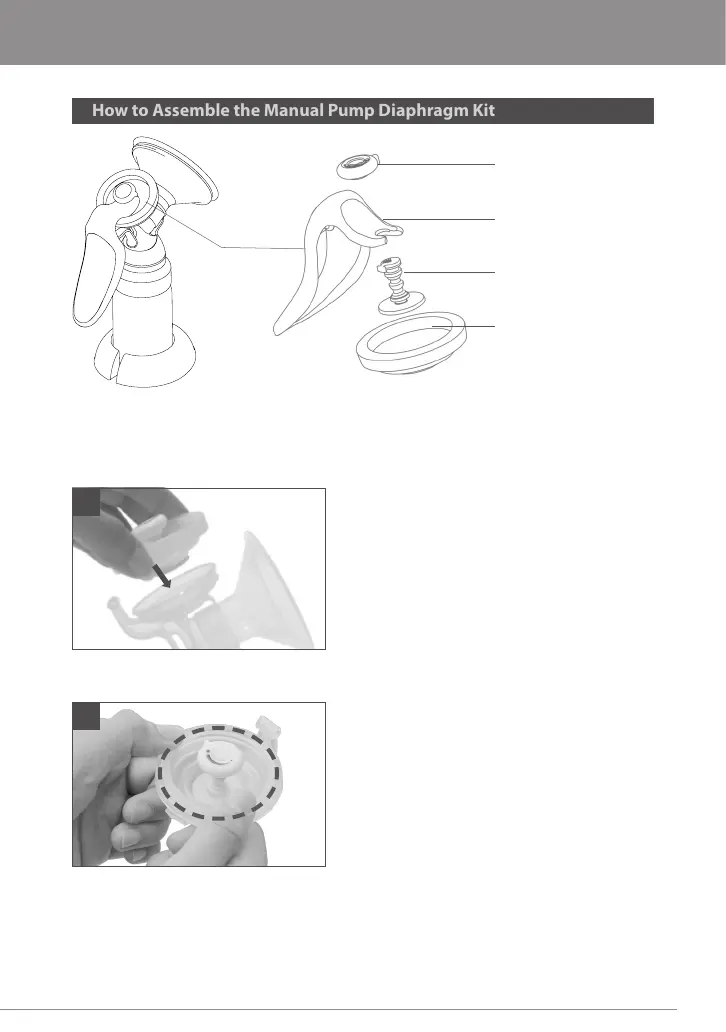 How to Assemble the Manual Pump Diaphragm Kit