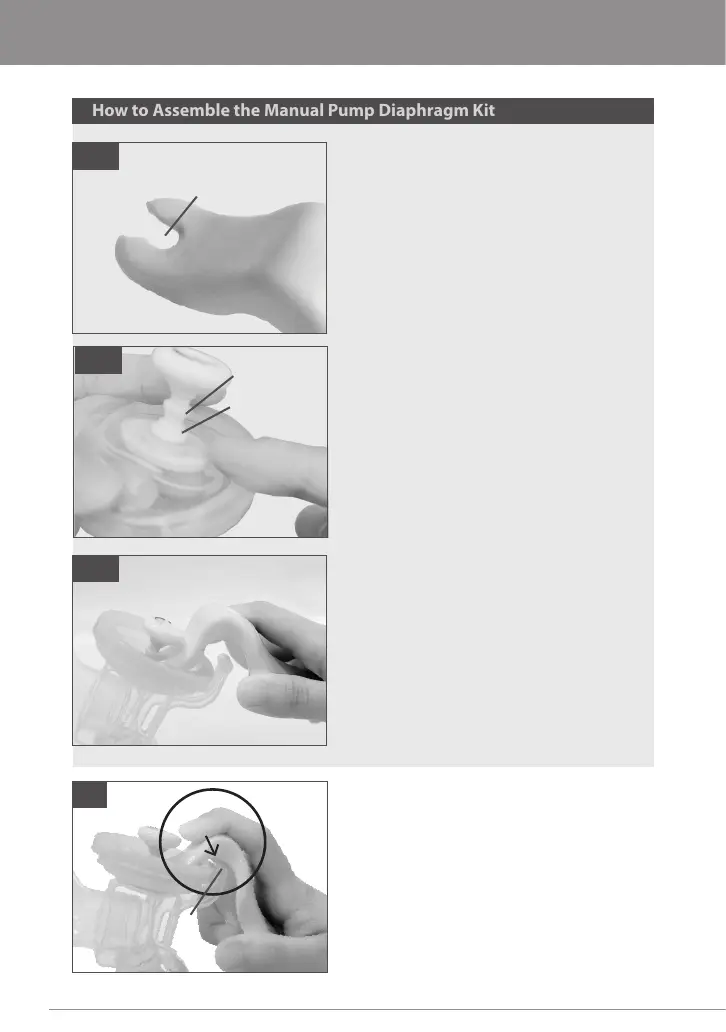 How to Assemble the Manual Pump Diaphragm Kit