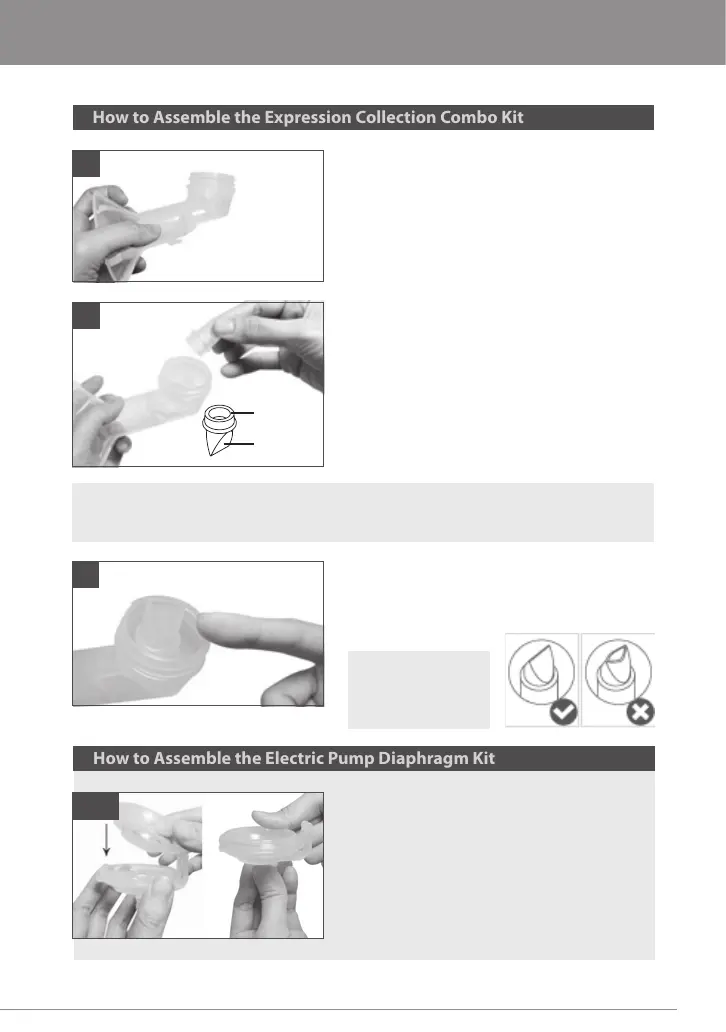 How to Assemble the Expression Collection Combo Kit

How to Assemble the Electric Pump Diaphragm Kit