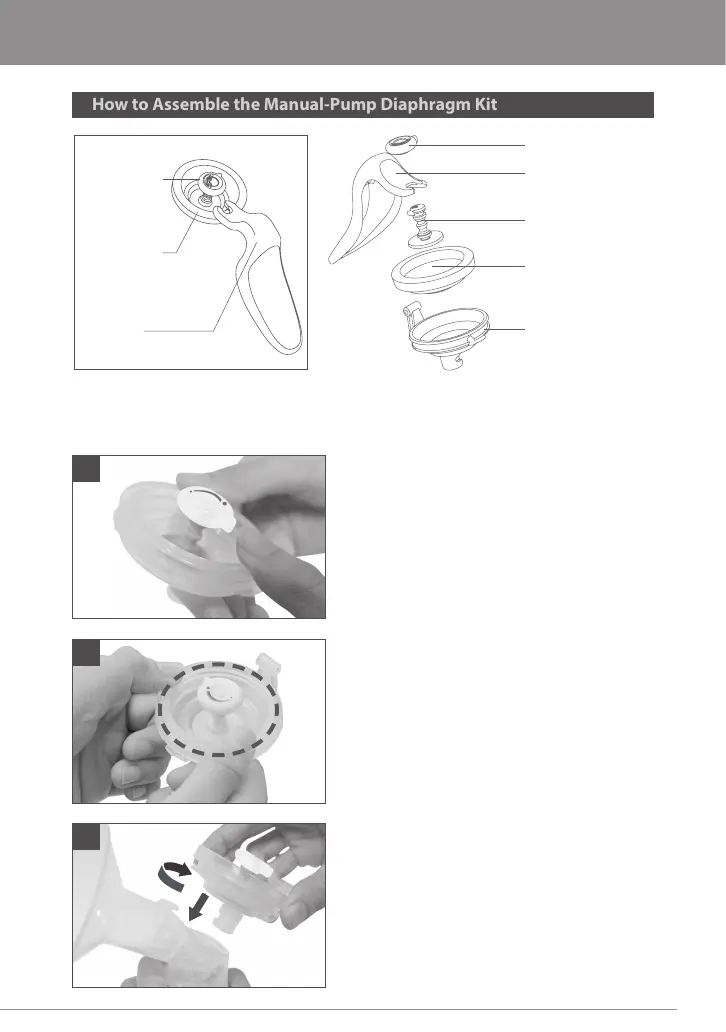 How to Assemble the Manual-Pump Diaphragm Kit