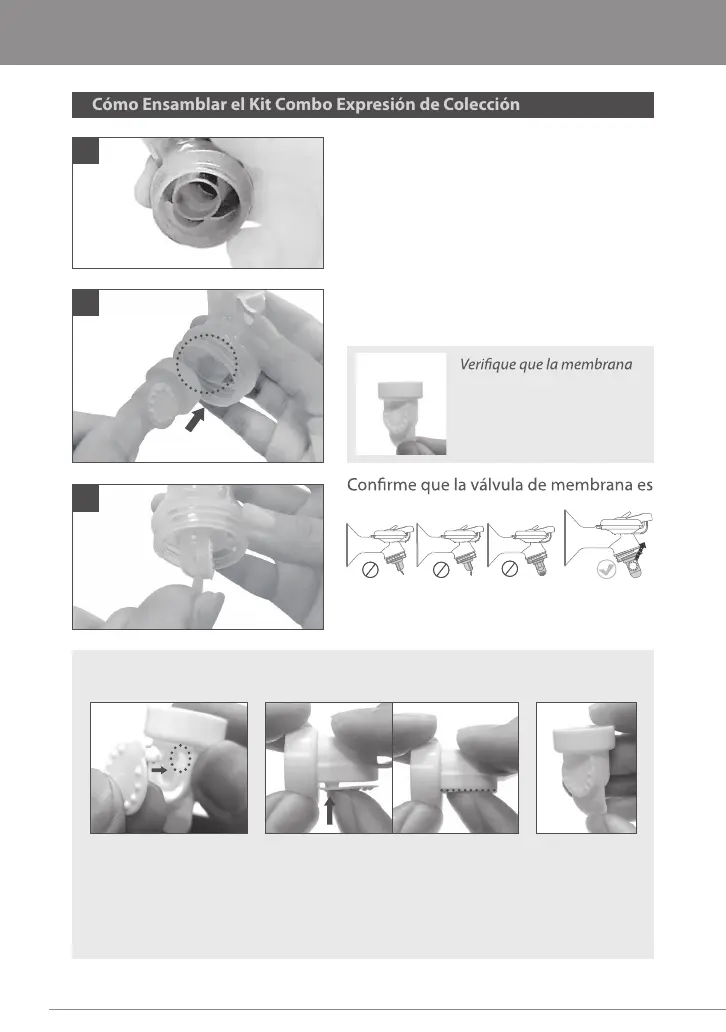 Cómo Ensamblar el Kit Combo Expresión de Colección

Verifique que la membrana

Confirme que la válvula de membrana es