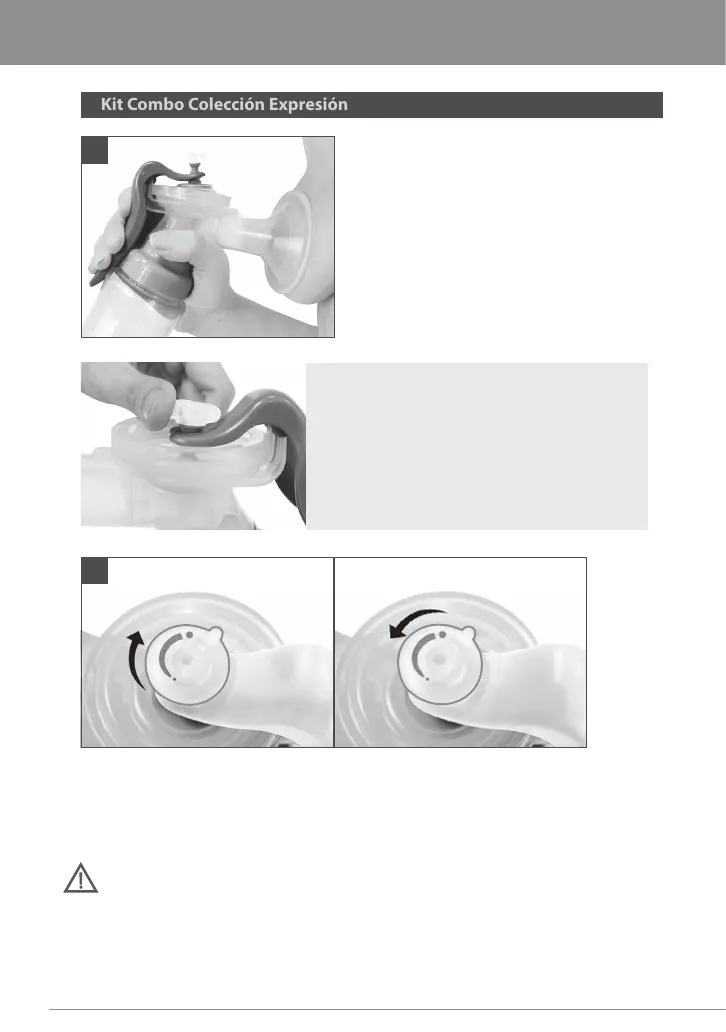 Kit Combo Colección Expresión