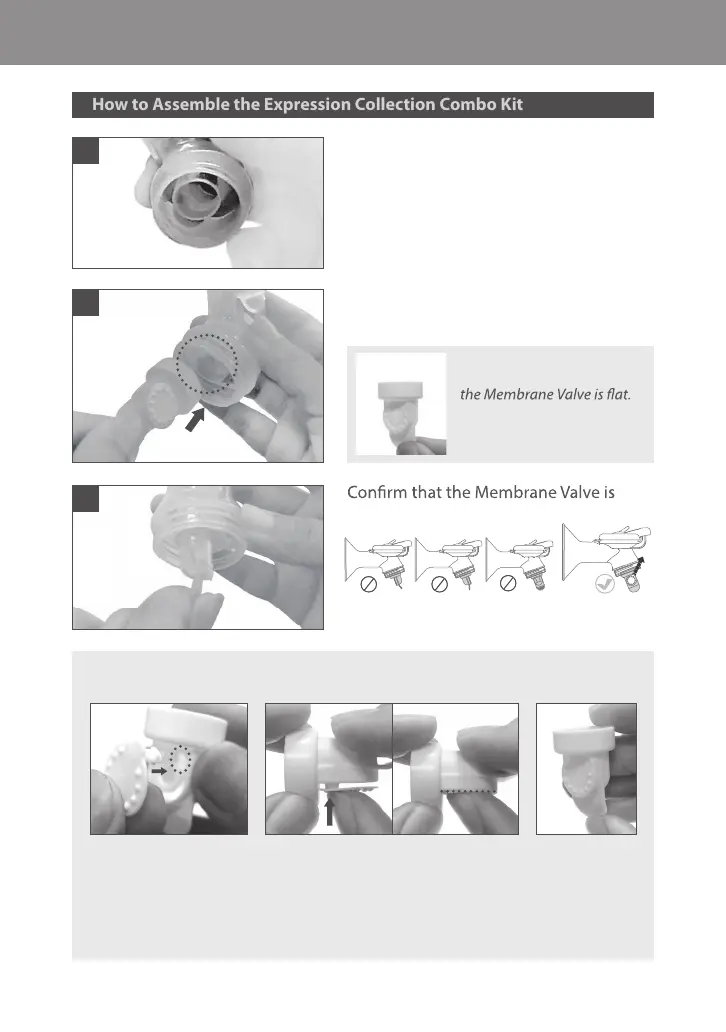 How to Assemble the Expression Collection Combo Kit

the Membrane Valve is flat.

Confirm that the Membrane Valve is