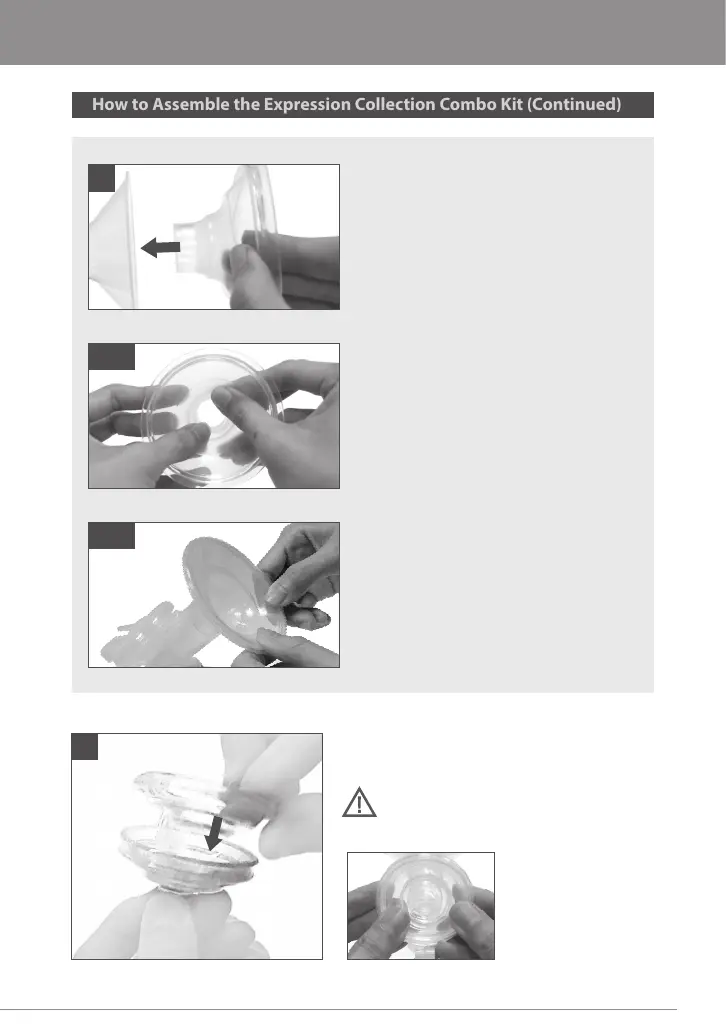 How to Assemble the Expression Collection Combo Kit (Continued)