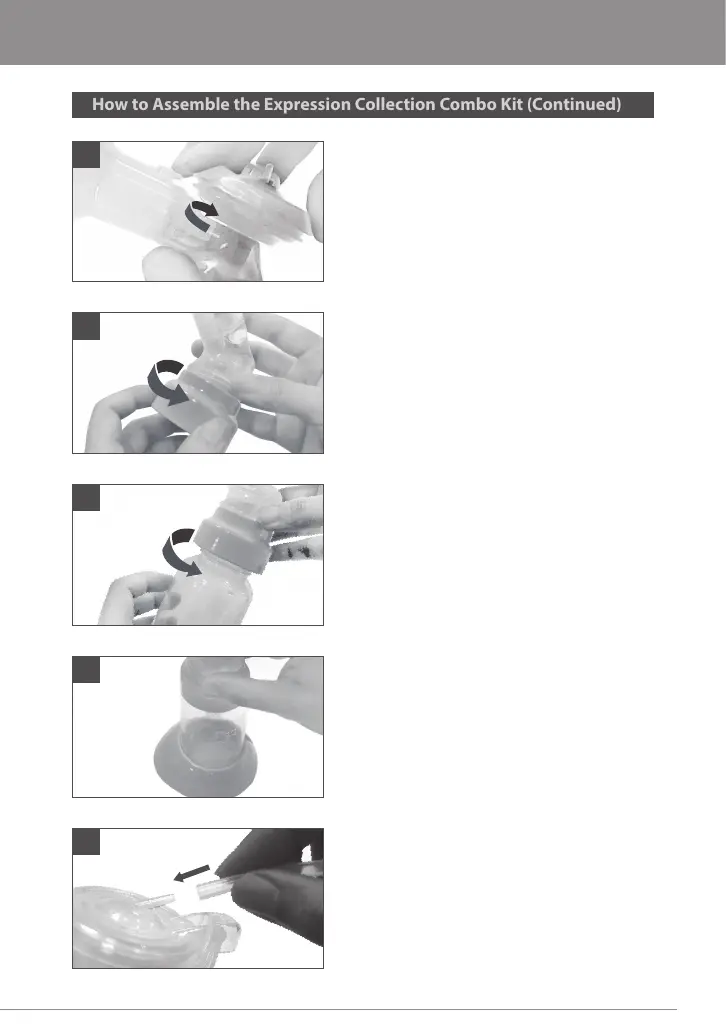 How to Assemble the Expression Collection Combo Kit (Continued)