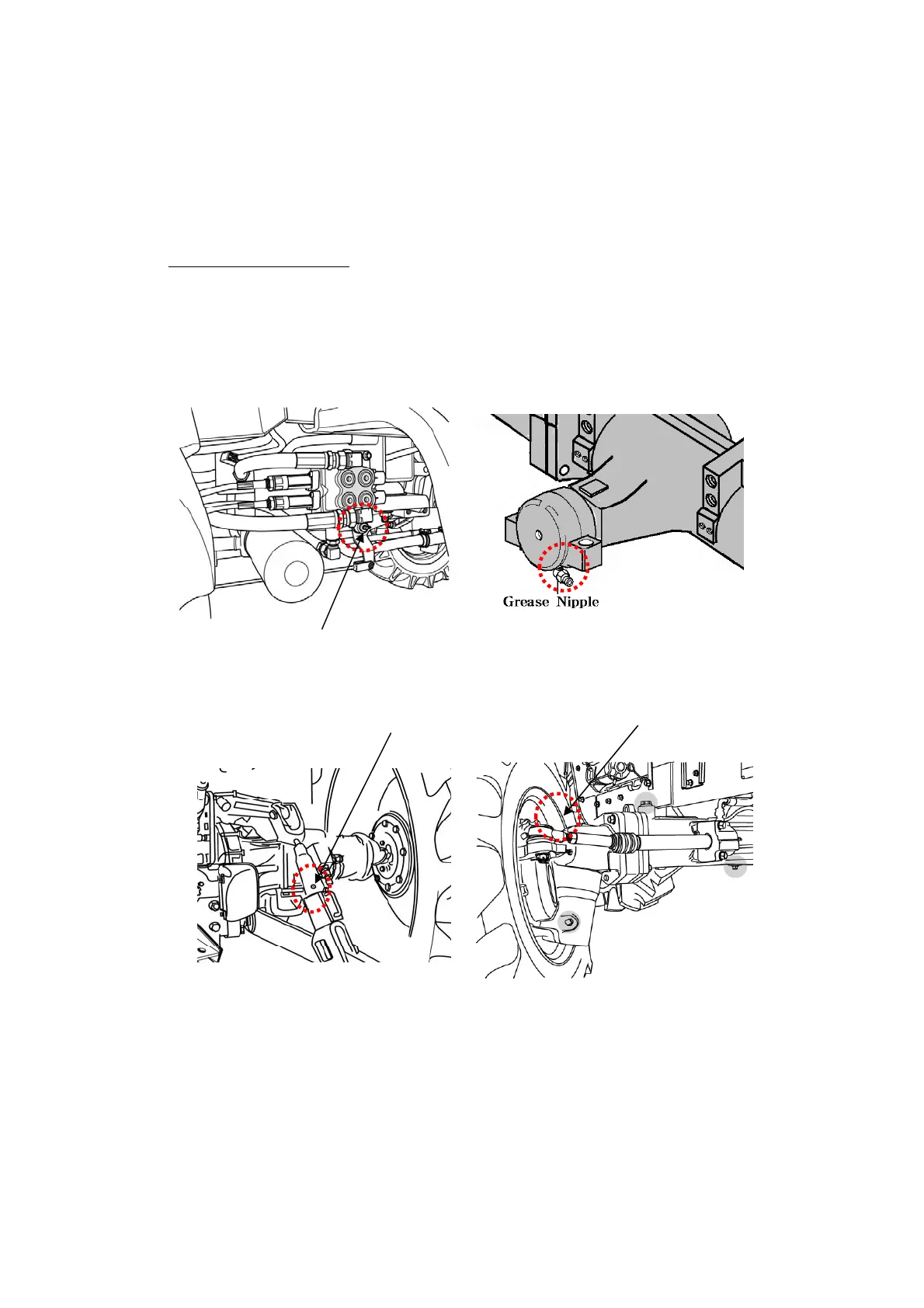 Grease Nipple