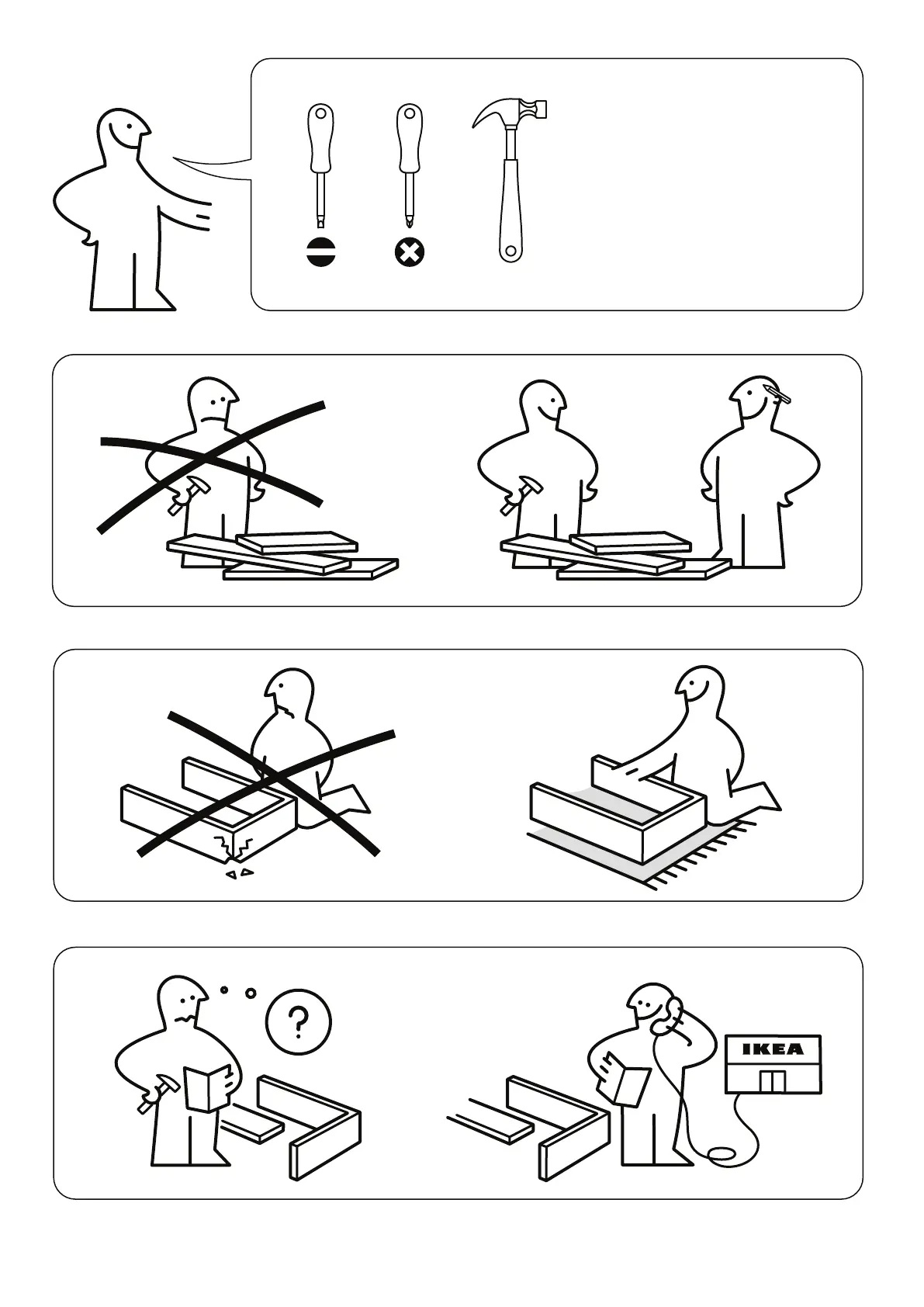 ?

IKEA