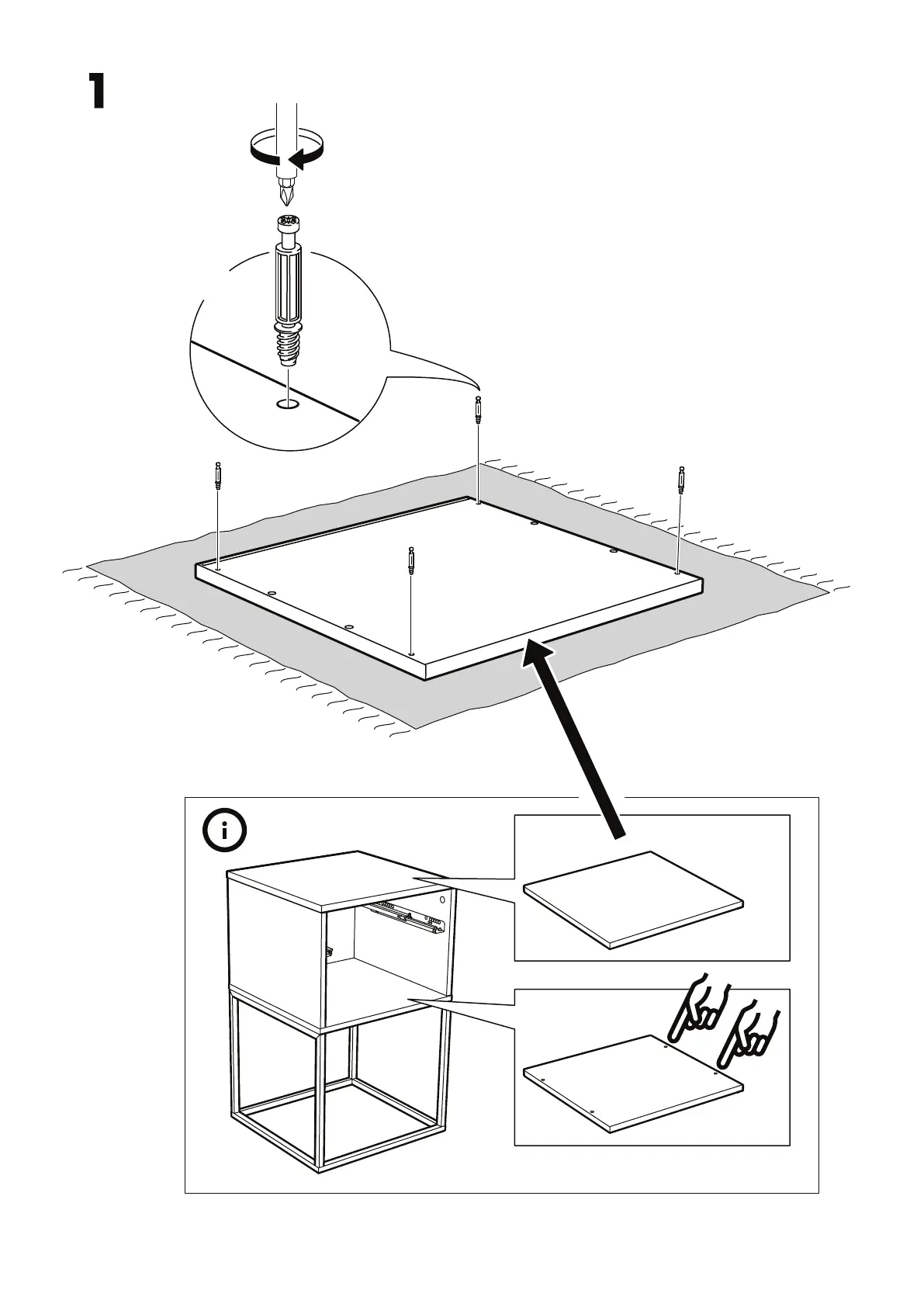 1

i