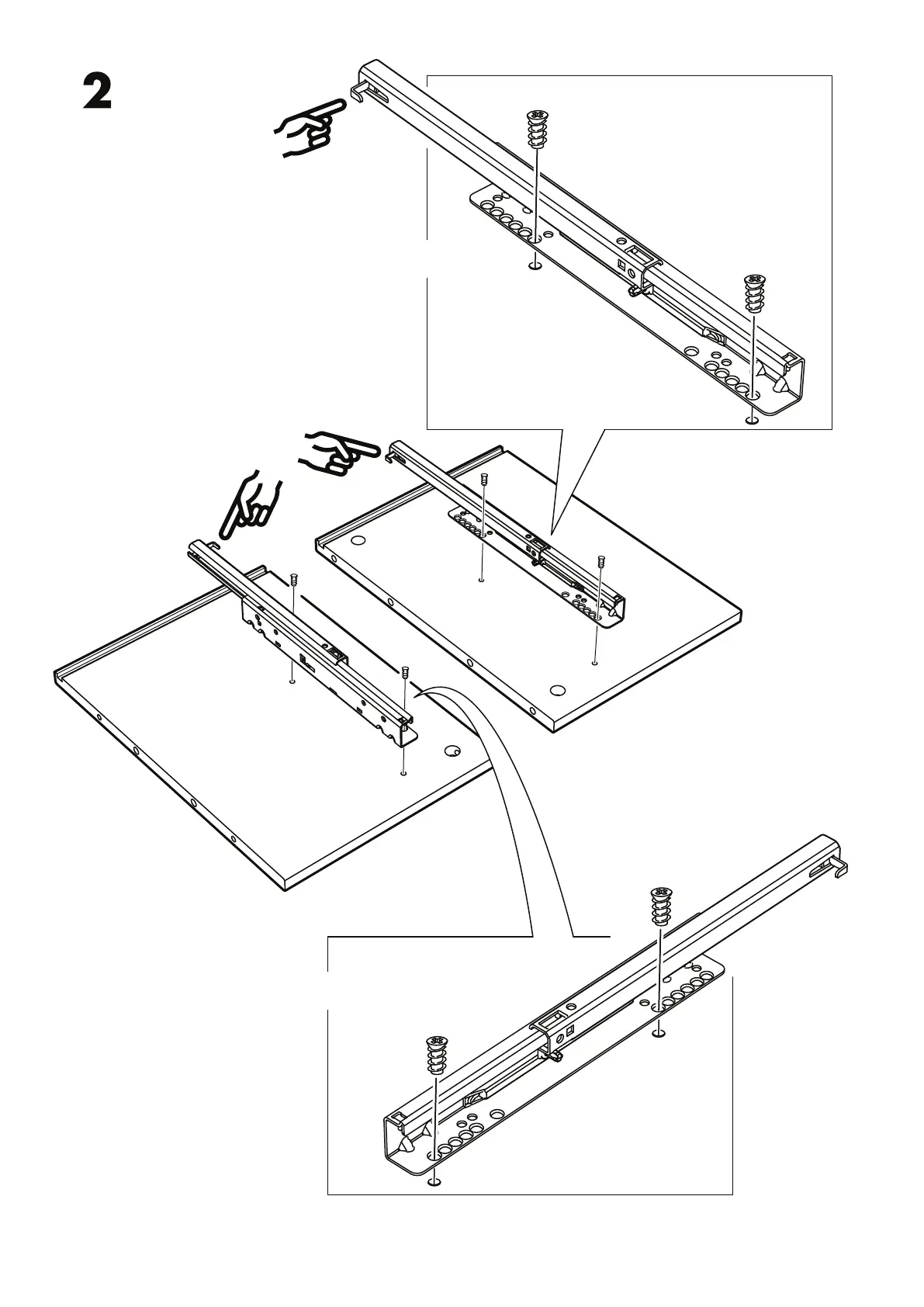 2