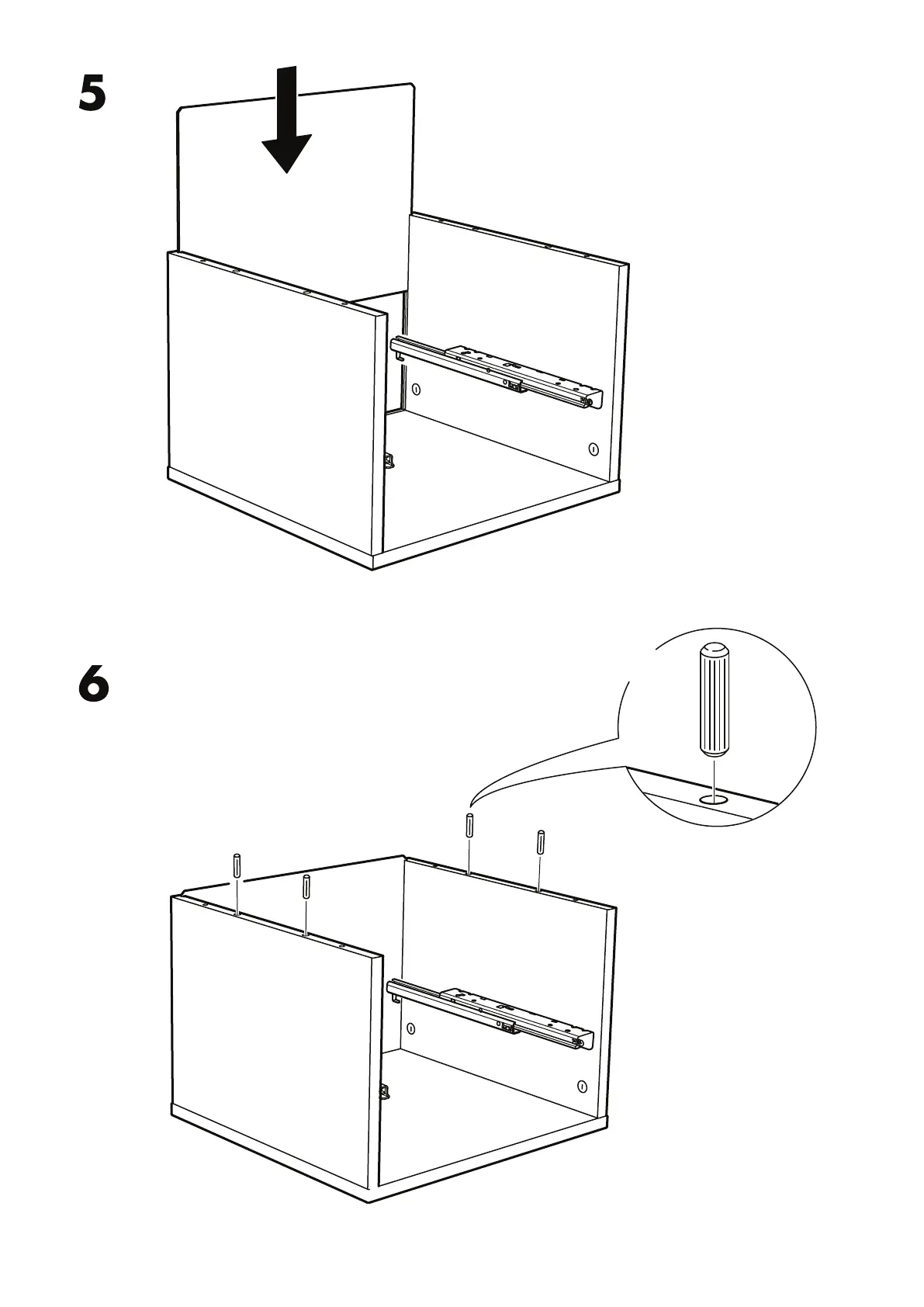 5

6