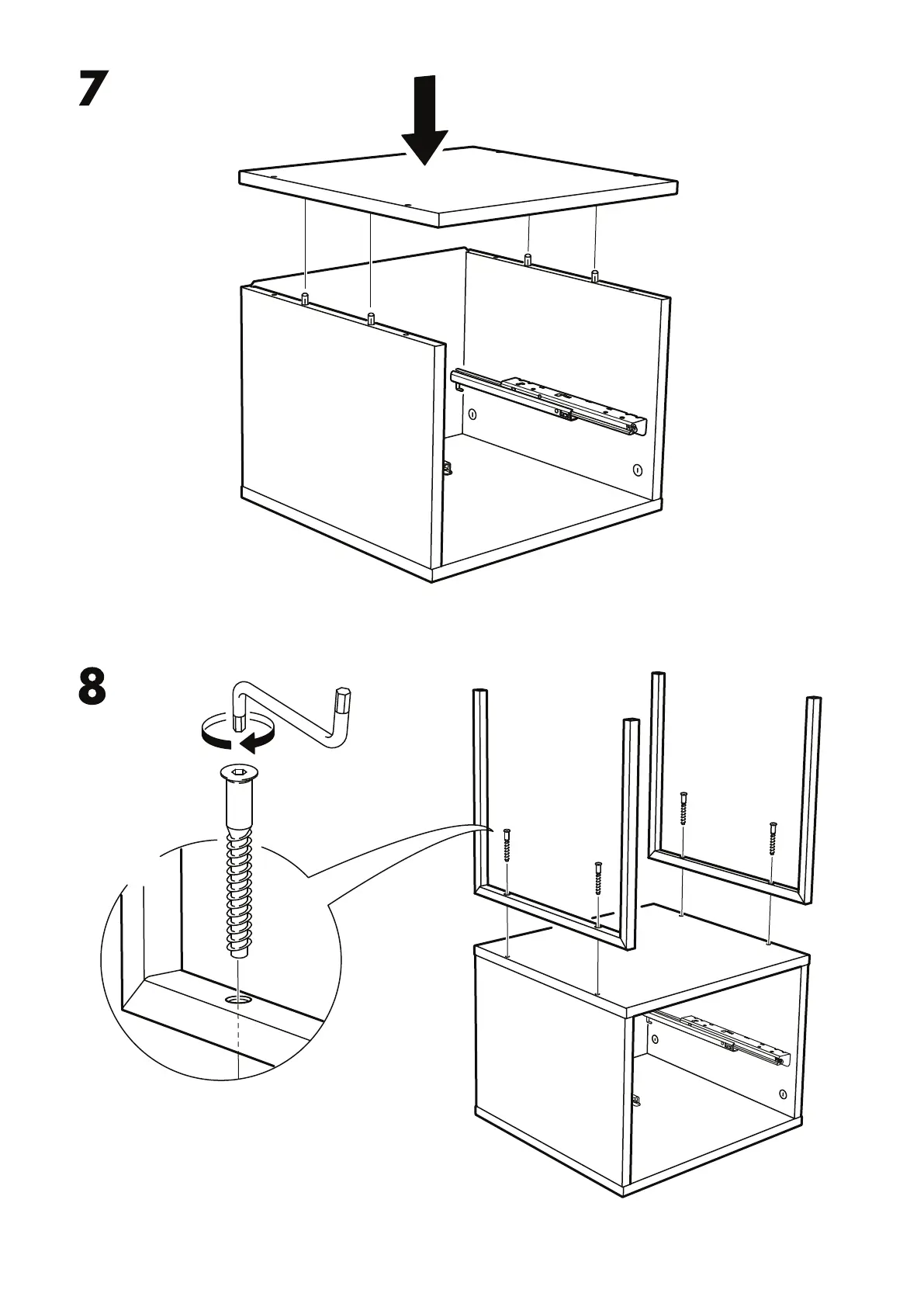 7

8