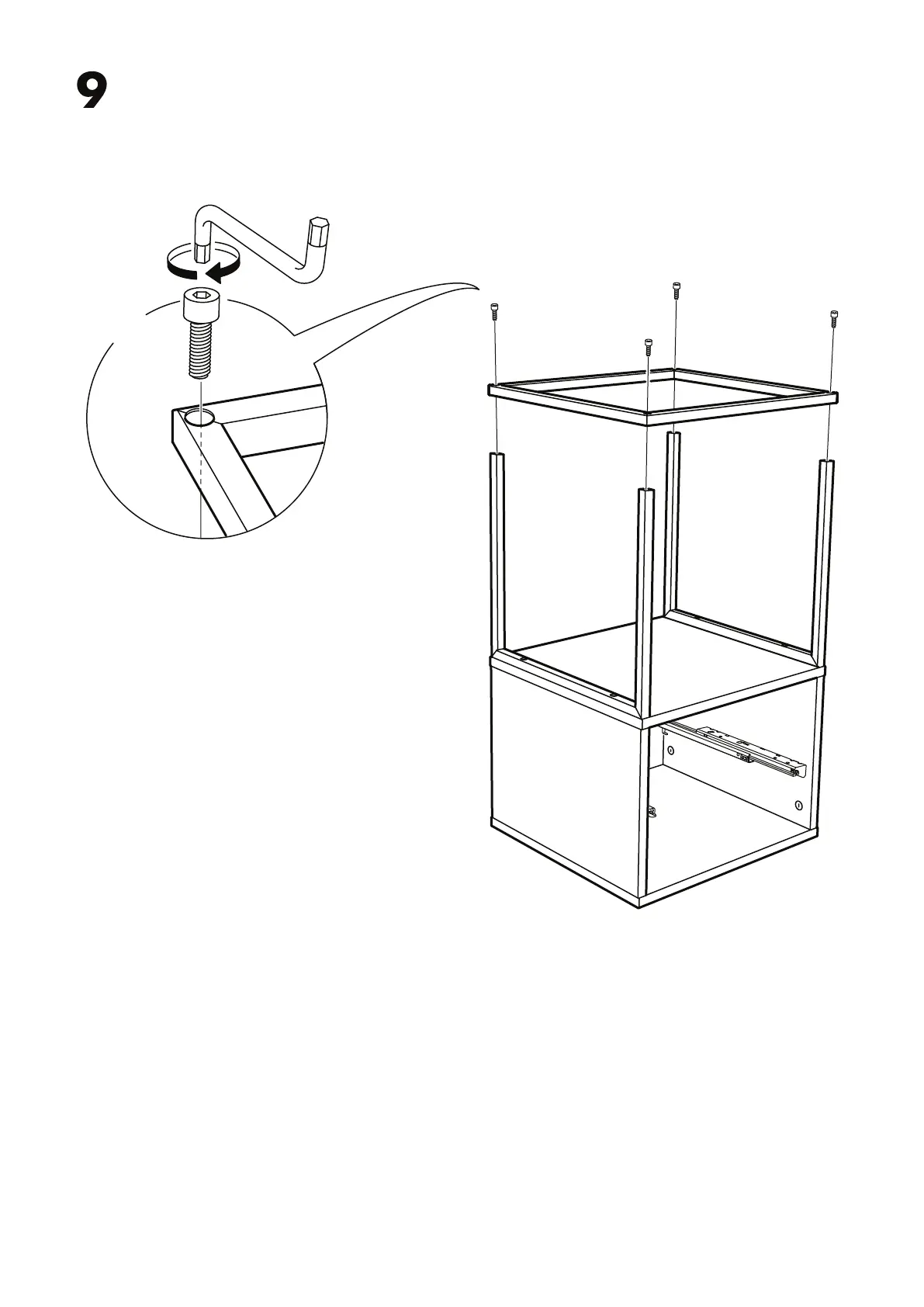 9