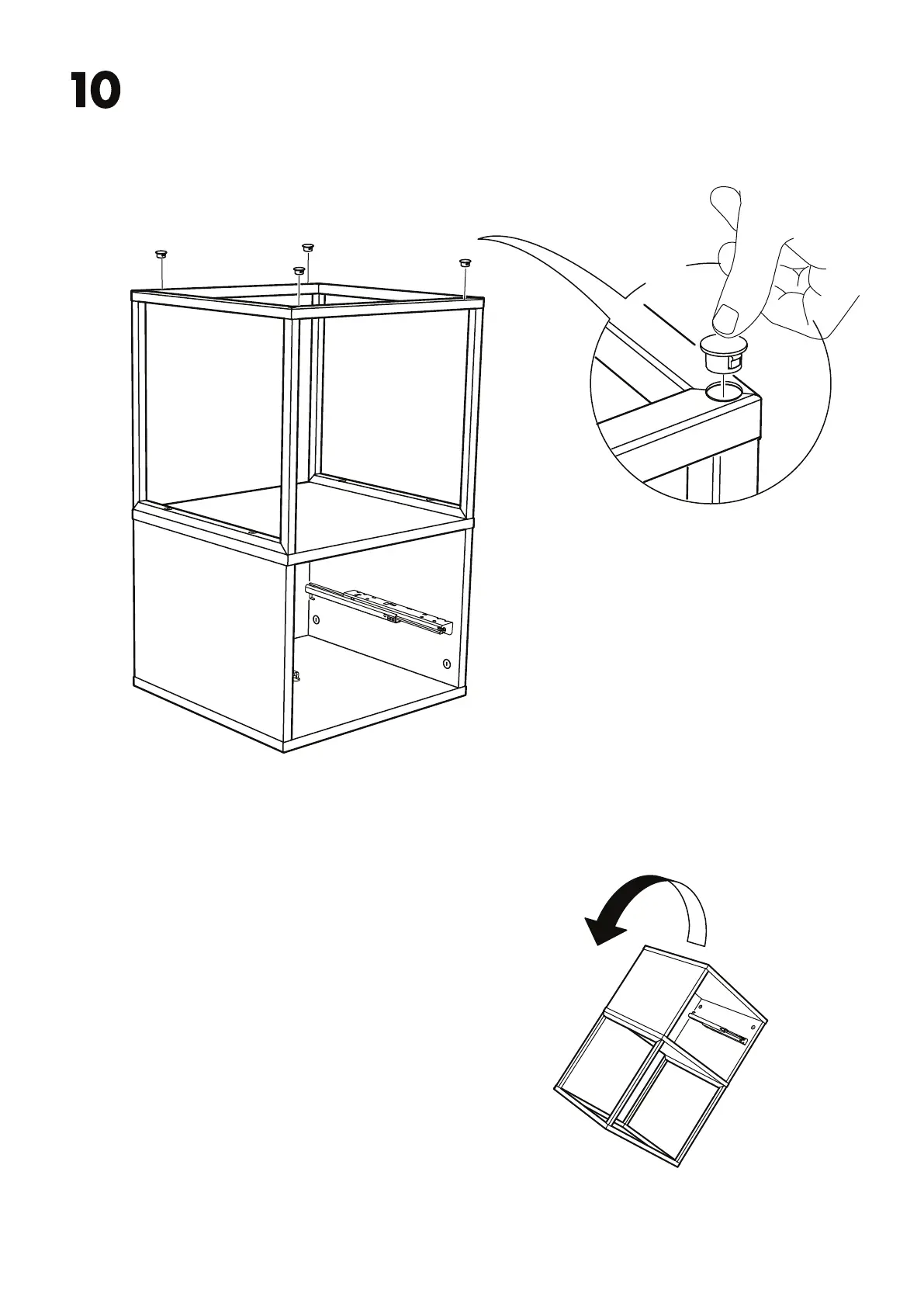 10