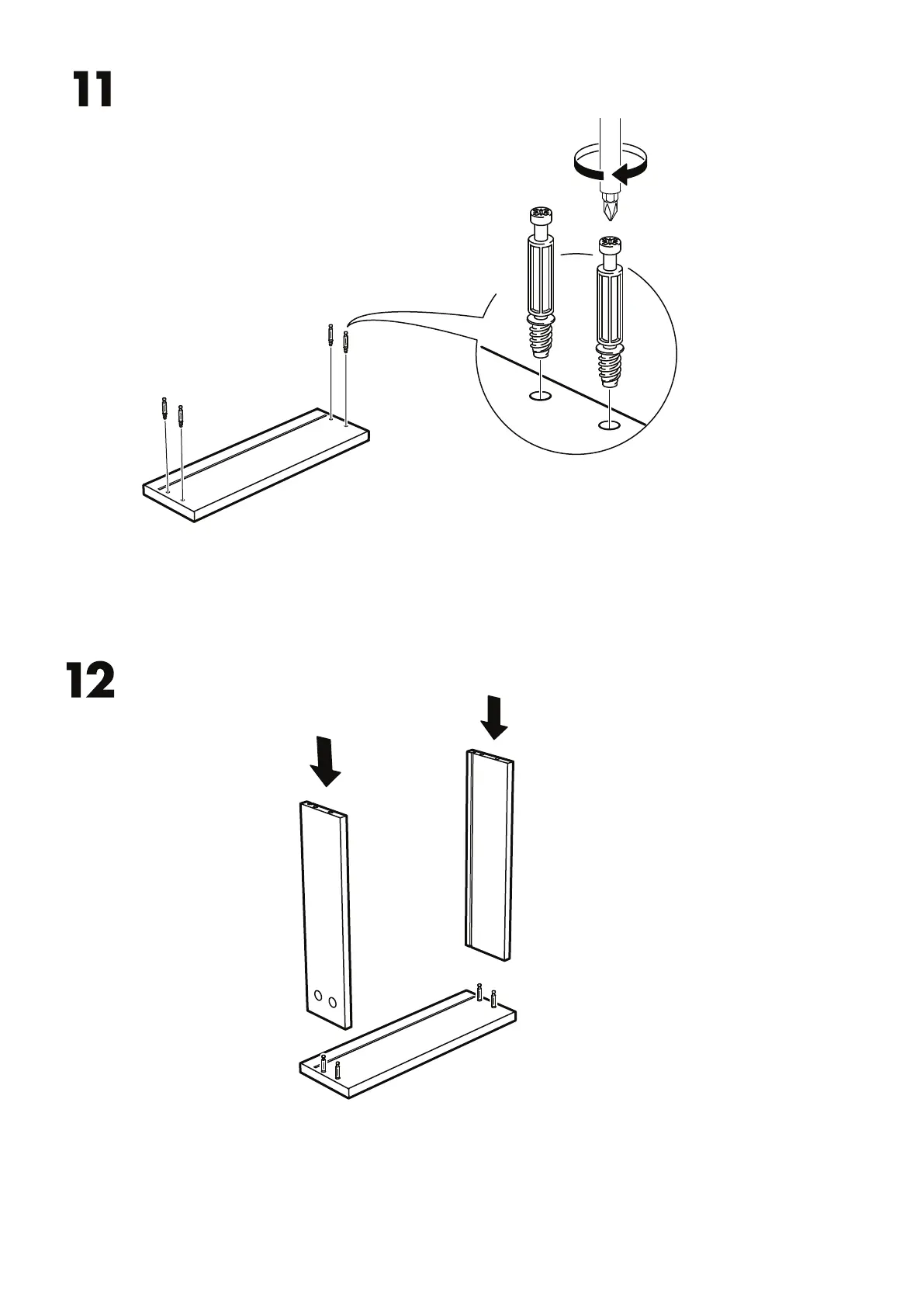 11

12