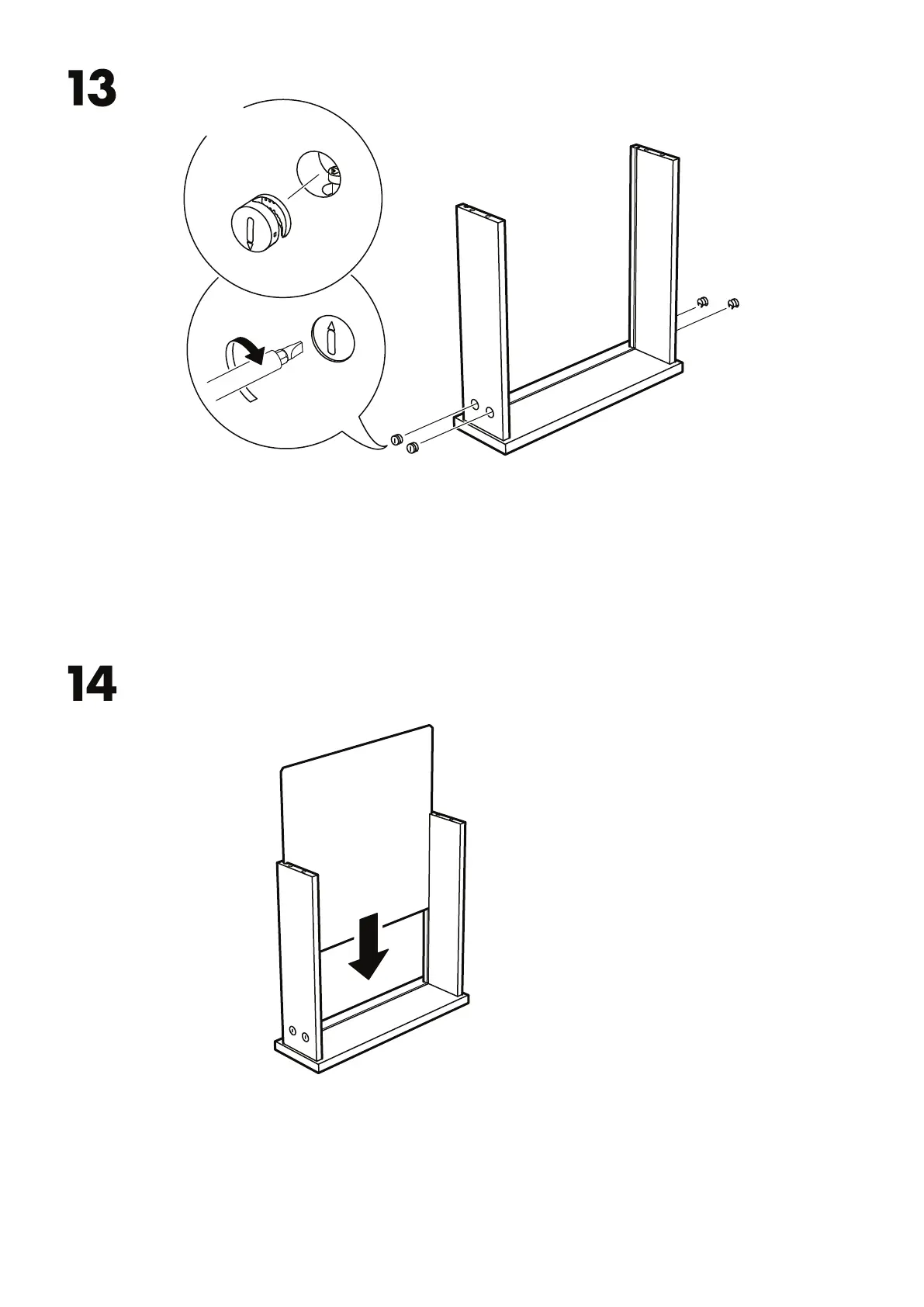 13

14