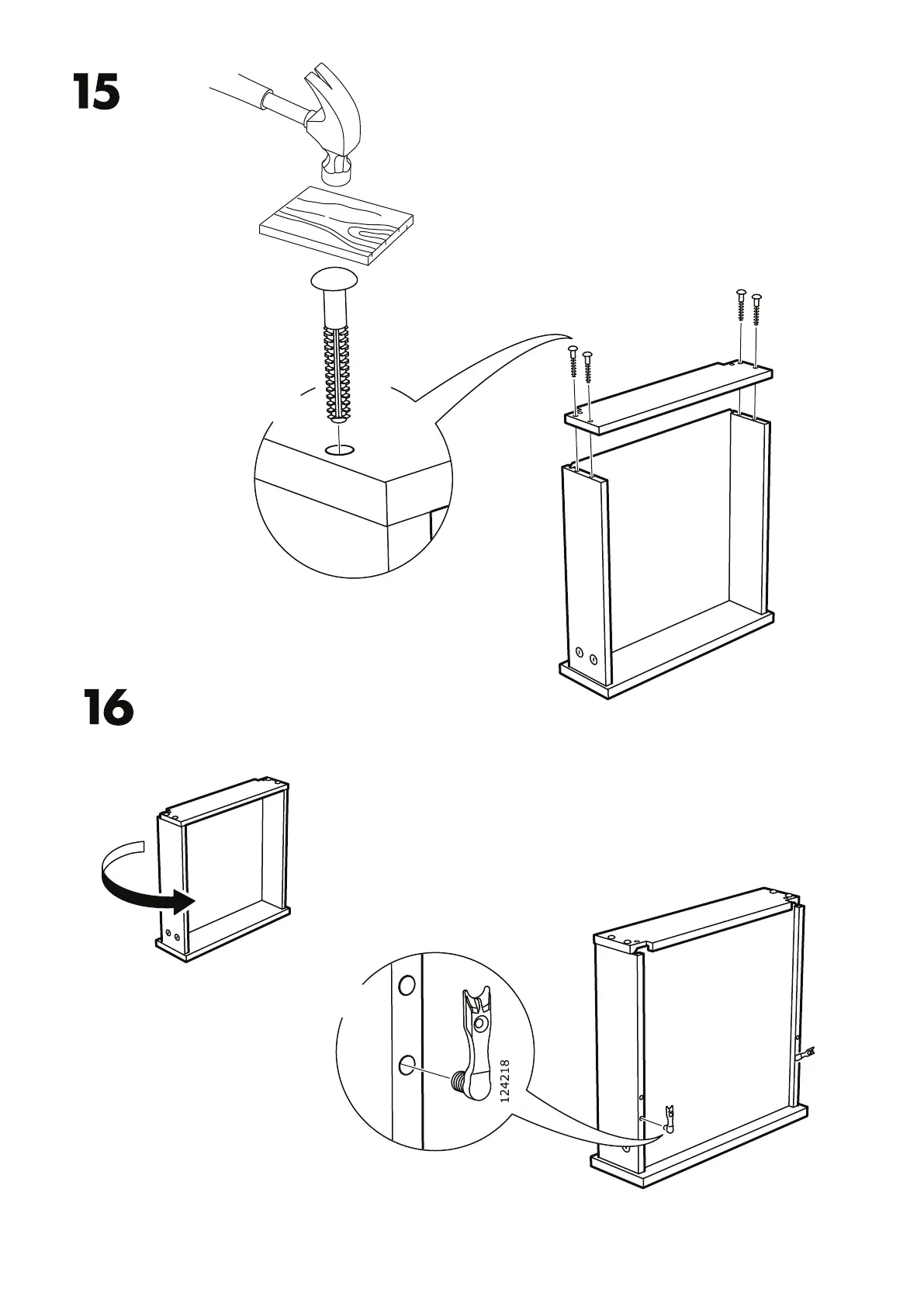 15

16

124218