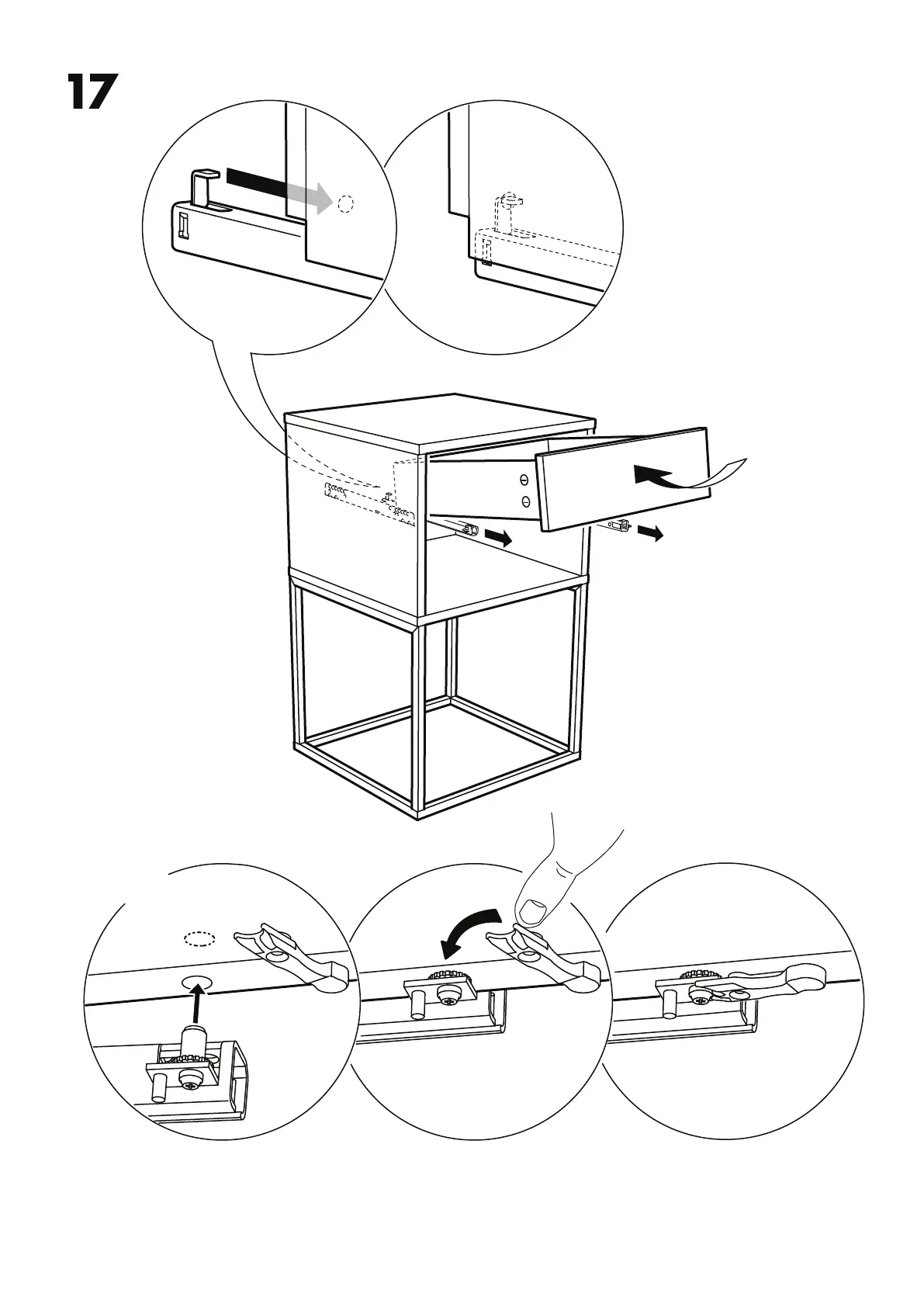 17