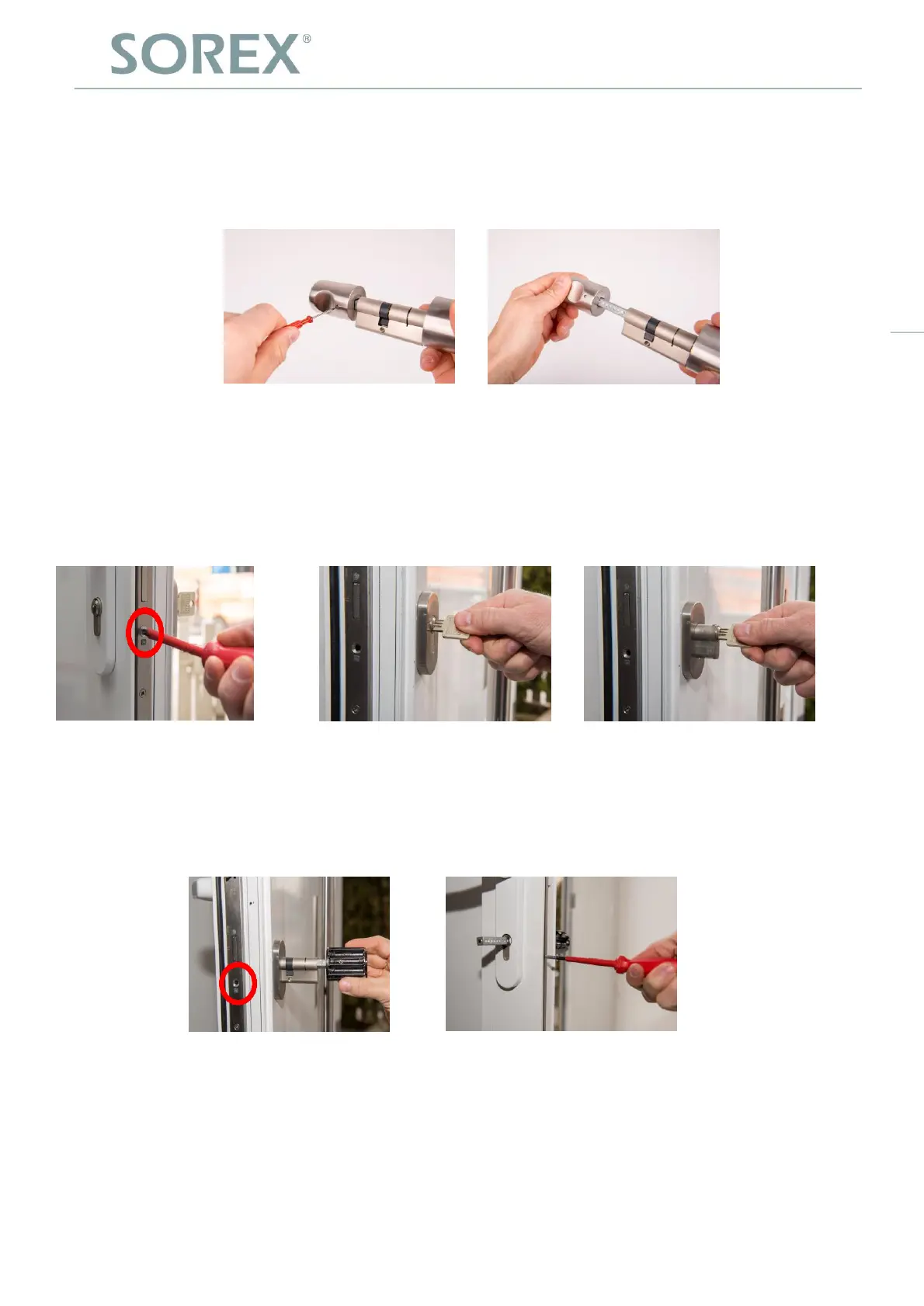 SOREX®