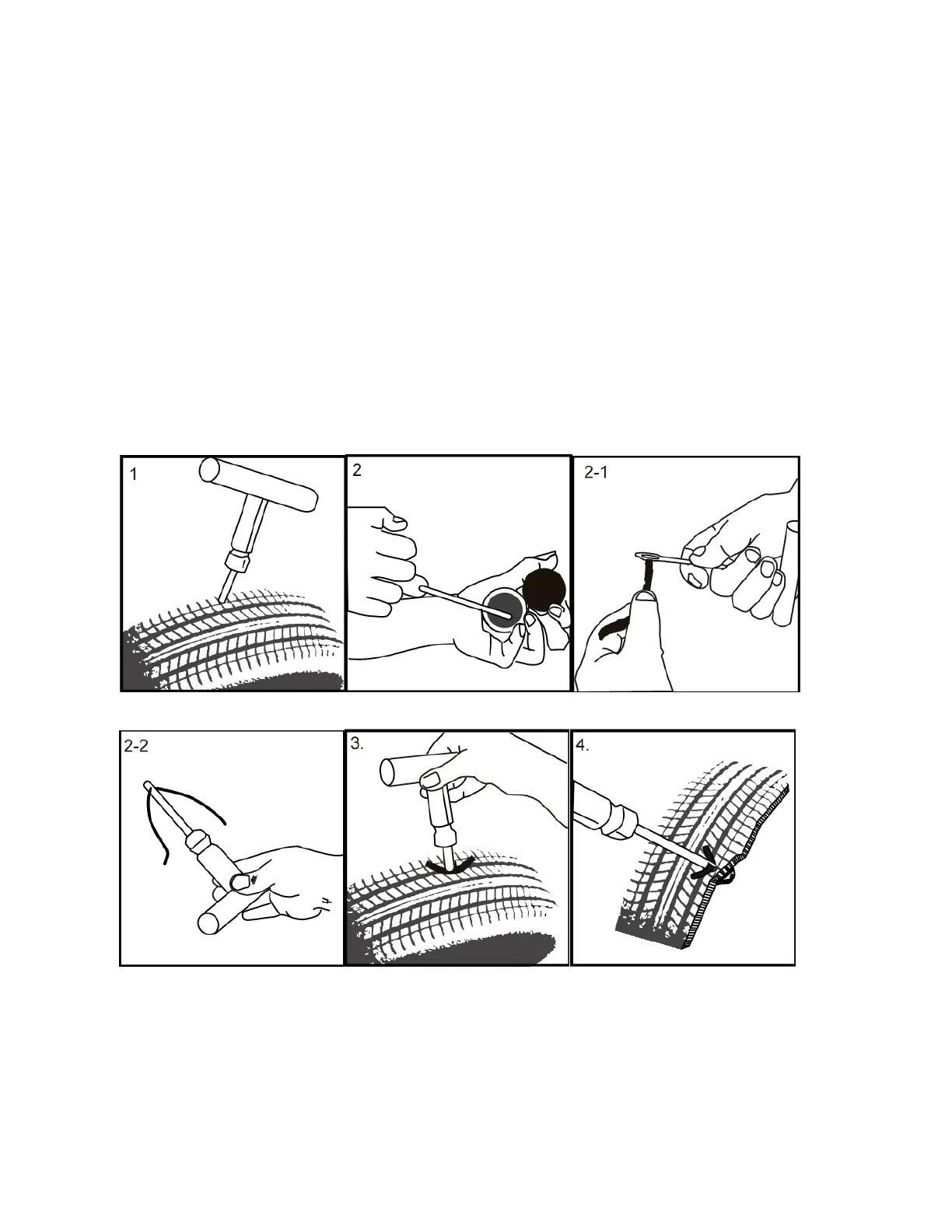 1

2

2-1

2-2

3.

4.