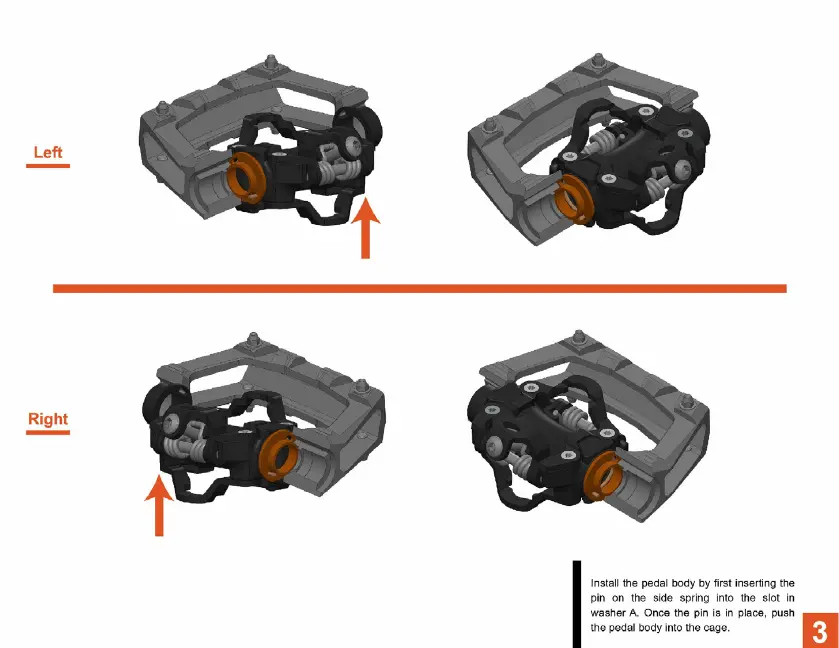 Left

Right

Install the pedal body by first inserting the pin on the side spring into the slot in washer A. Once the pin is in place, push the pedal body into the cage.

3