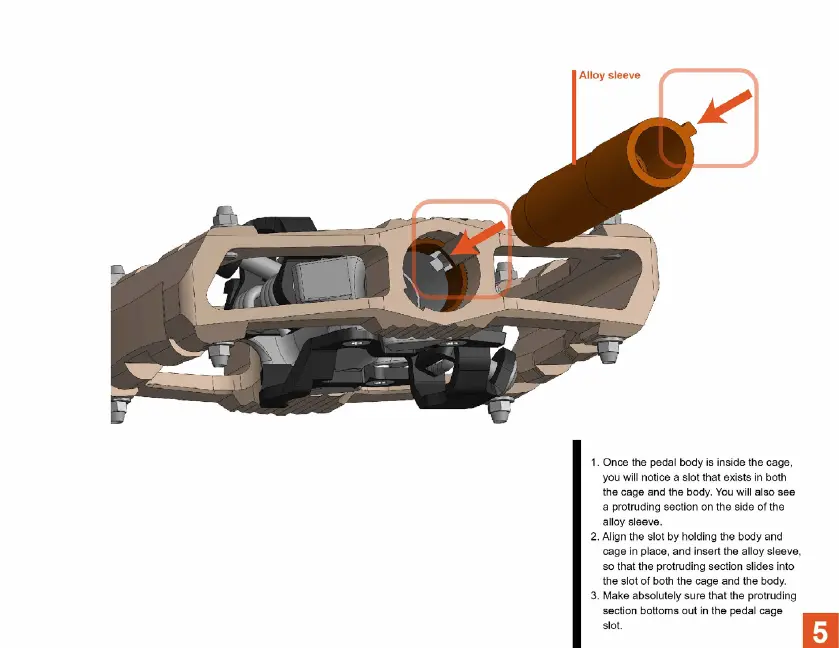 Alloy sleeve

1. Once the pedal body is inside the cage, you will notice a slot that exists in both the cage and the body. You will also see a protruding section on the side of the alloy sleeve.
2. Align the slot by holding the body and cage in place, and insert the alloy sleeve, so that the protruding section slides into the slot of both the cage and the body.
3. Make absolutely sure that the protruding section bottoms out in the pedal cage slot.

5