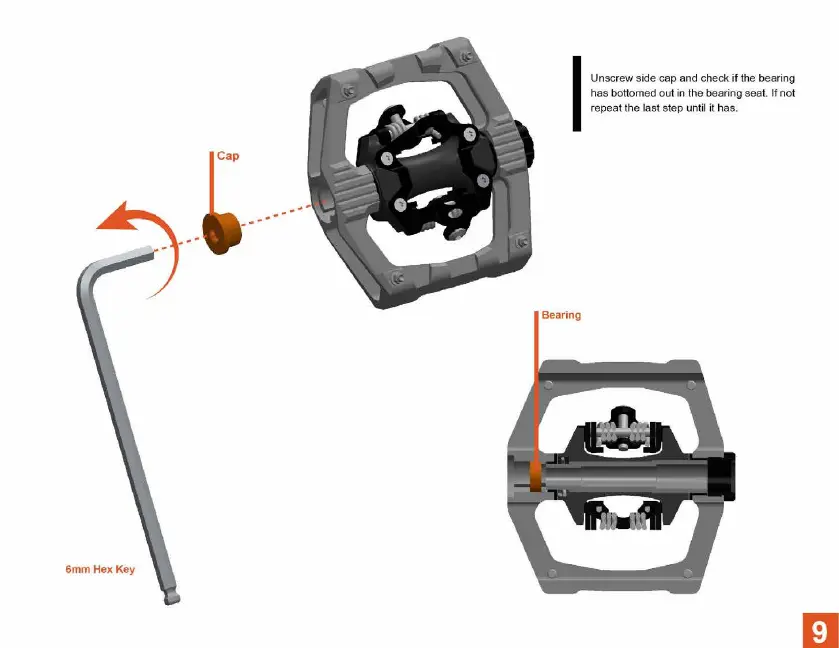 Unscrew side cap and check if the bearing has bottomed out in the bearing seat. If not repeat the last step until it has.

Cap

Bearing

6mm Hex Key

9