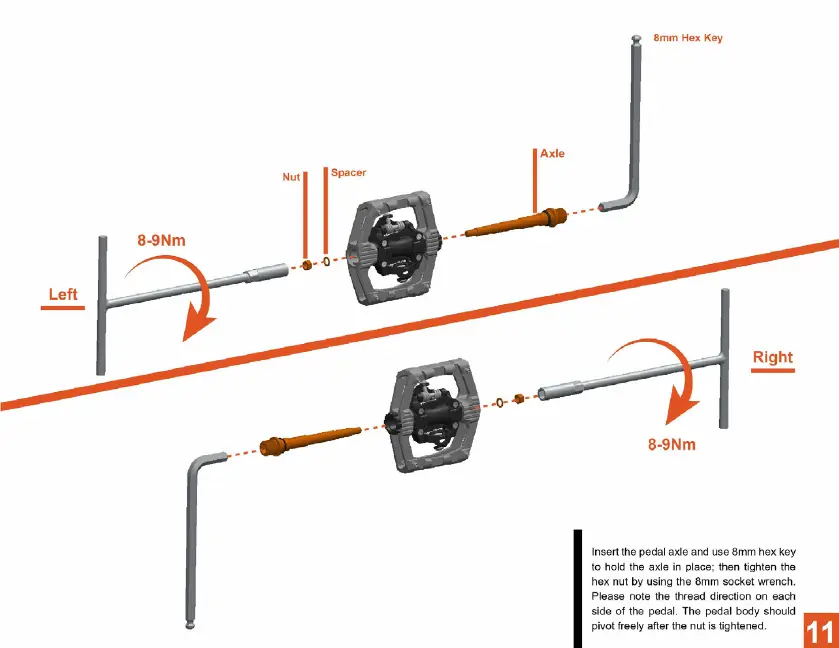 8mm Hex Key

Axle

Nut

Spacer

8-9Nm

Left

Right

8-9Nm

Insert the pedal axle and use 8mm hex key to hold the axle in place; then tighten the hex nut by using the 8mm socket wrench. Please note the thread direction on each side of the pedal. The pedal body should pivot freely after the nut is tightened.

11