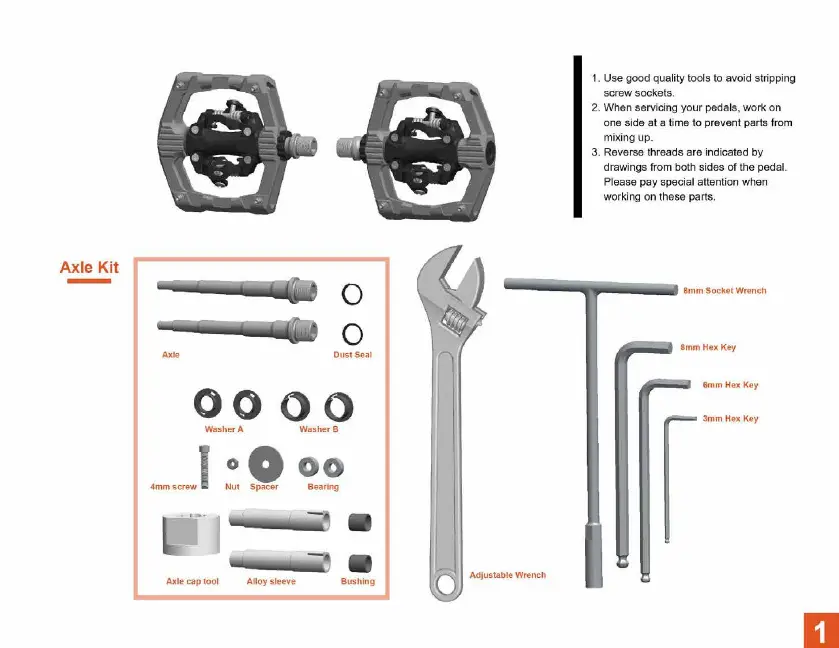 1. Use good quality tools to avoid stripping screw sockets.
2. When servicing your pedals, work on one side at a time to prevent parts from mixing up.
3. Reverse threads are indicated by drawings from both sides of the pedal. Please pay special attention when working on these parts.

Axle Kit

Axle

Dust Seal

Washer A

Washer B

4mm screw

Nut

Spacer

Bearing

Axle cap tool

Alloy sleeve

Bushing

Adjustable Wrench

8mm Socket Wrench

8mm Hex Key

6mm Hex Key

3mm Hex Key

1