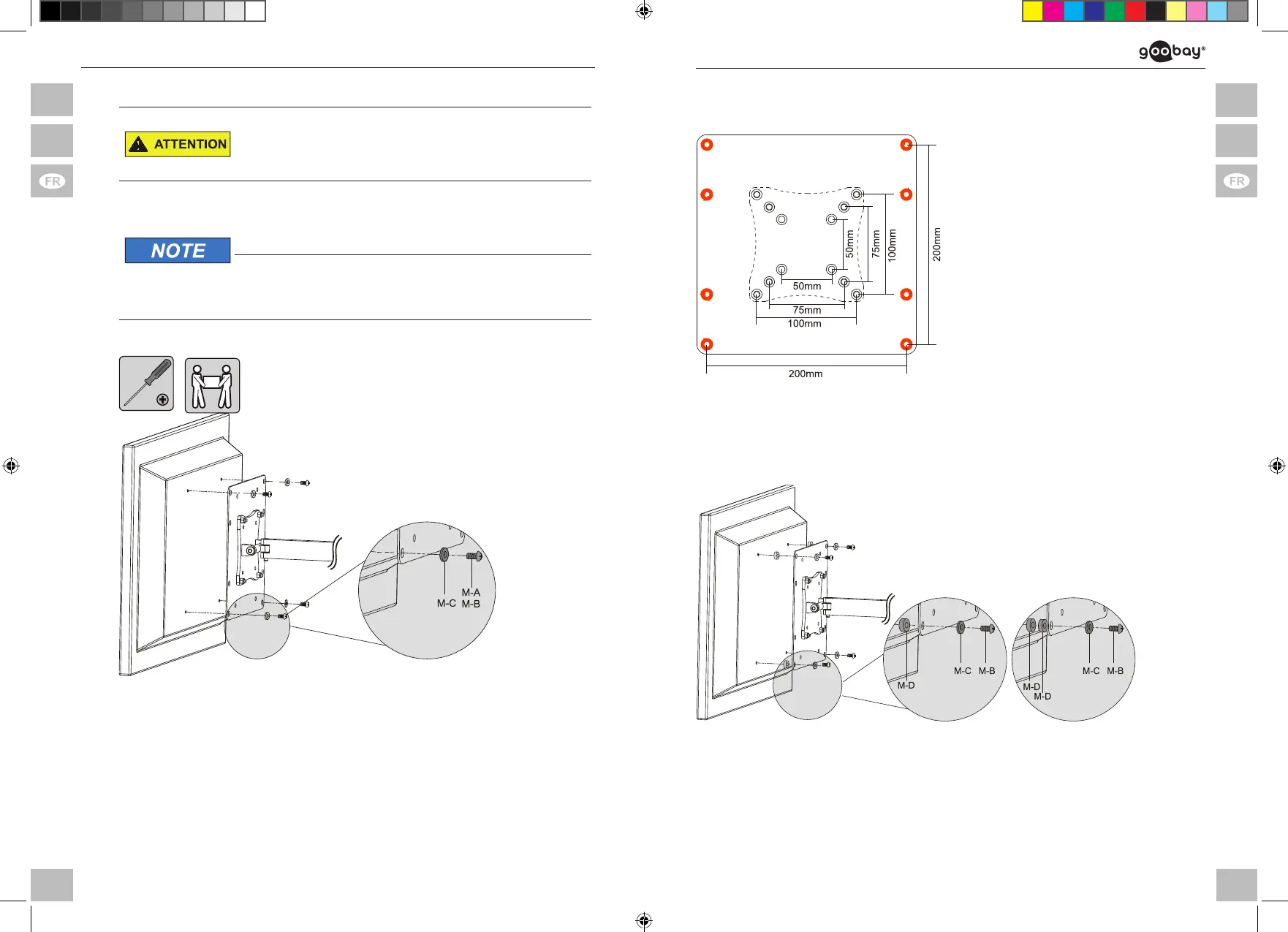 FR

ATTENTION

NOTE

M-A
M-C M-B

goobay®

FR

50mm
75mm
100mm
200mm
50mm
75mm
100mm
200mm

M-D
M-C M-B
M-D
M-D
M-C M-B