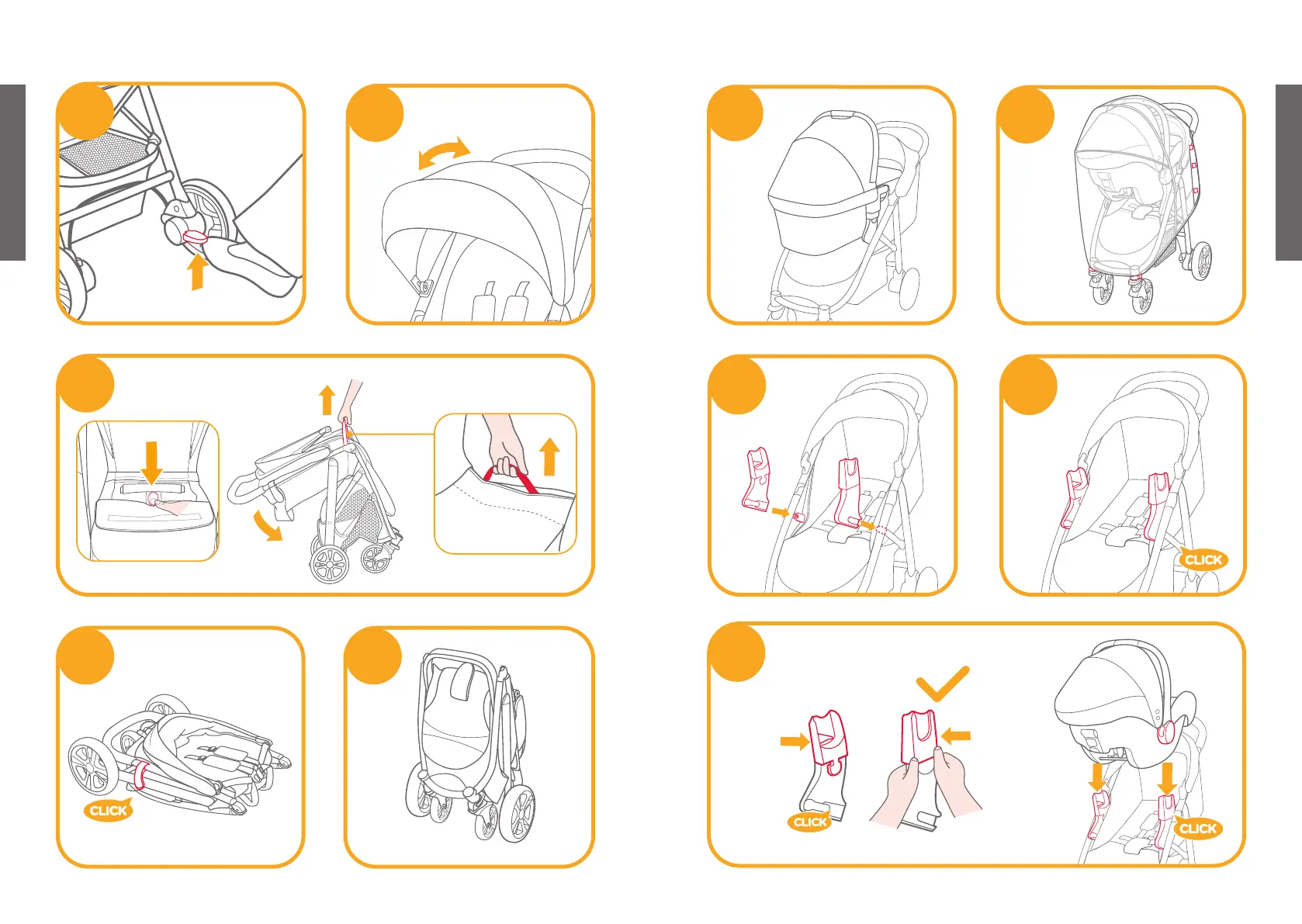 CLICK

CLICK

CLICK

CLICK