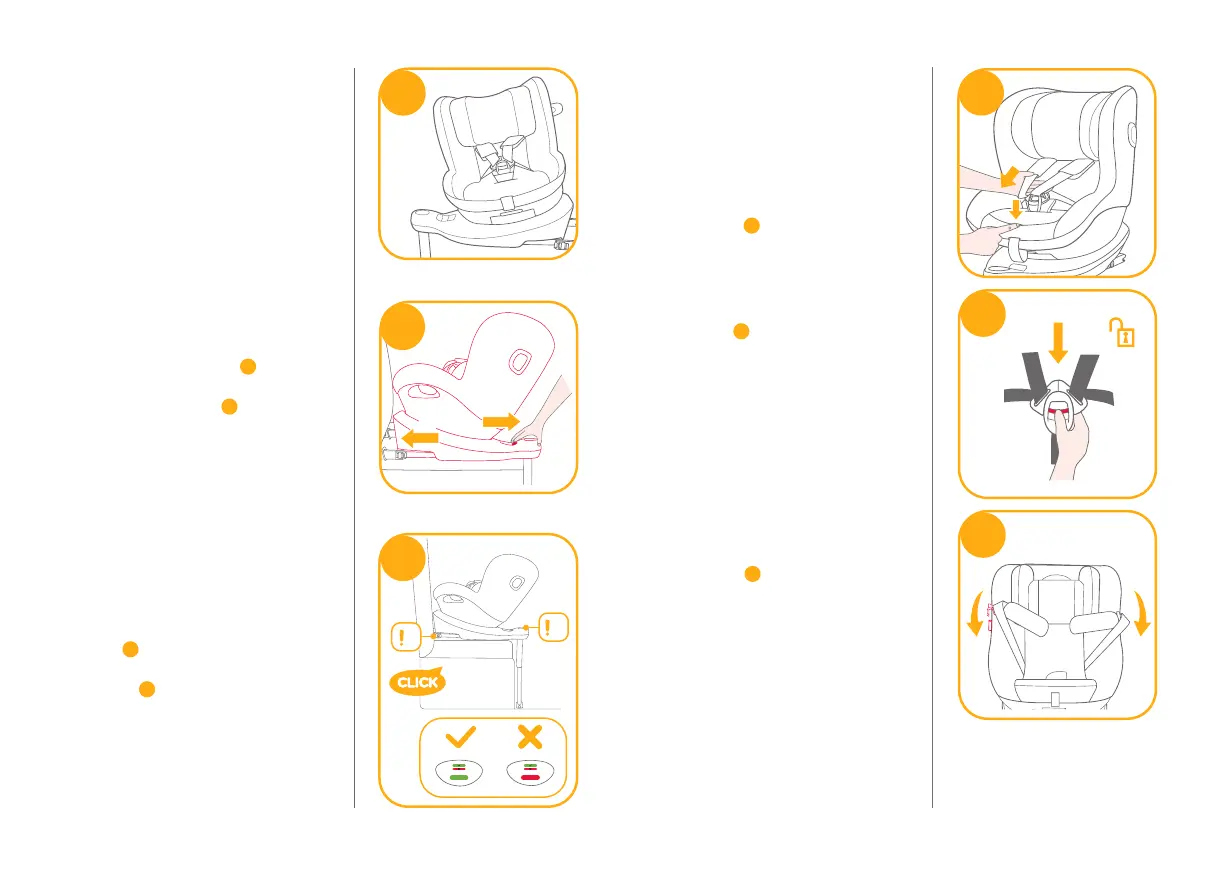 CLICK