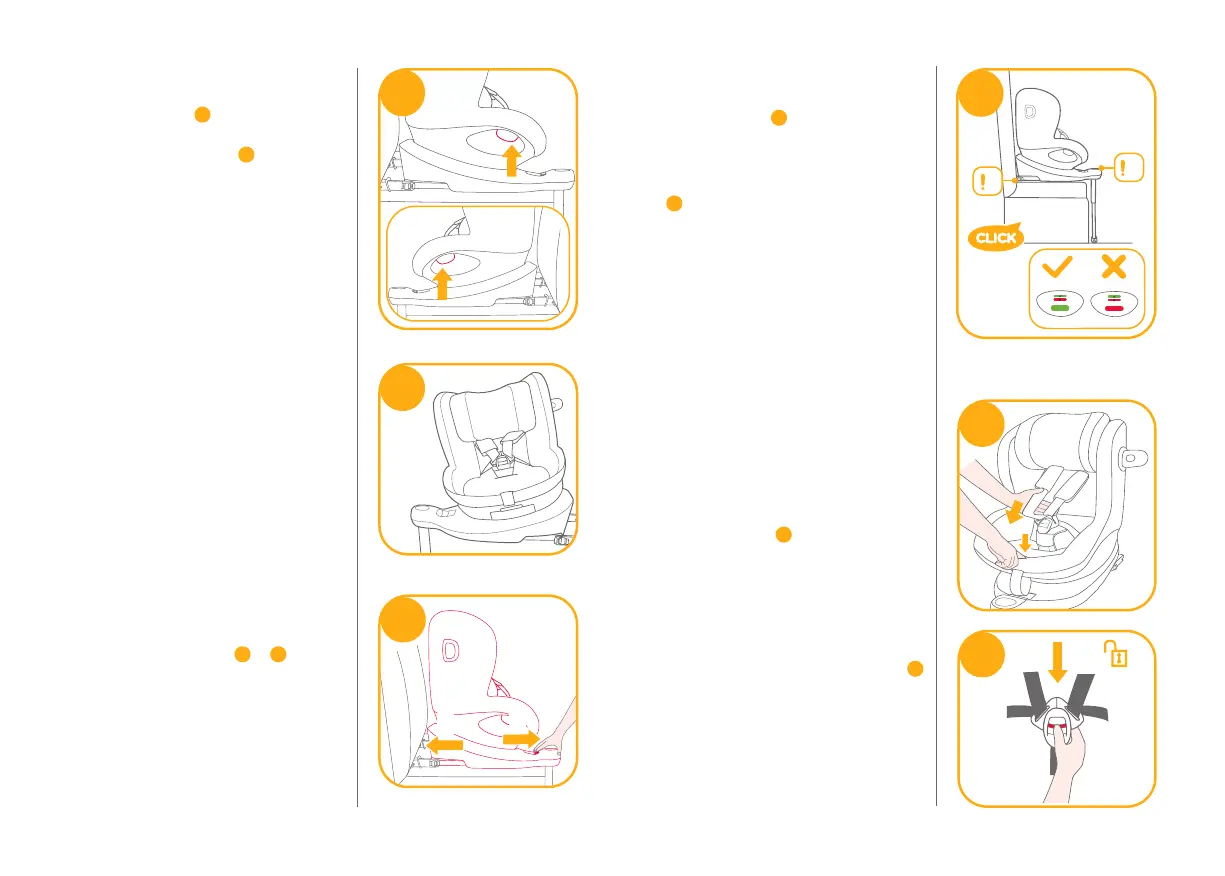 CLICK