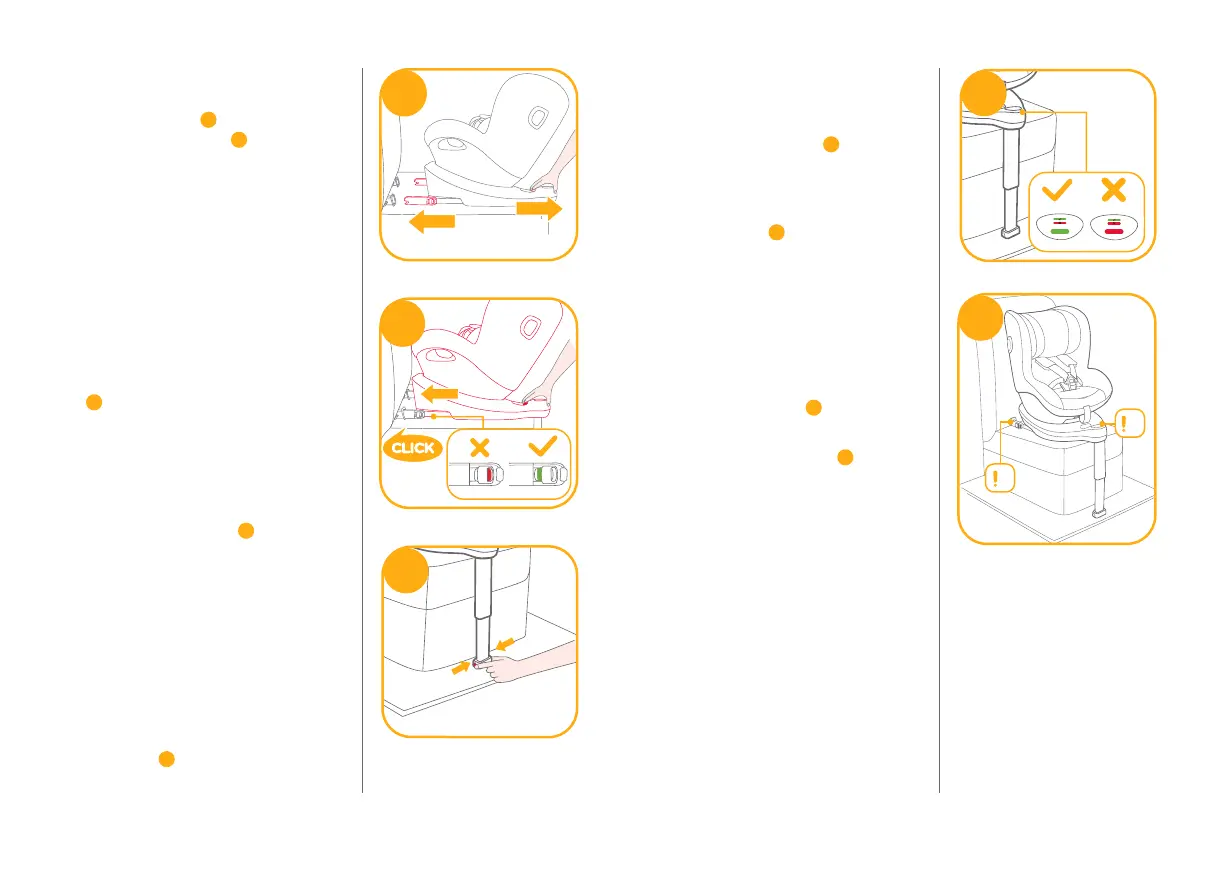 CLICK