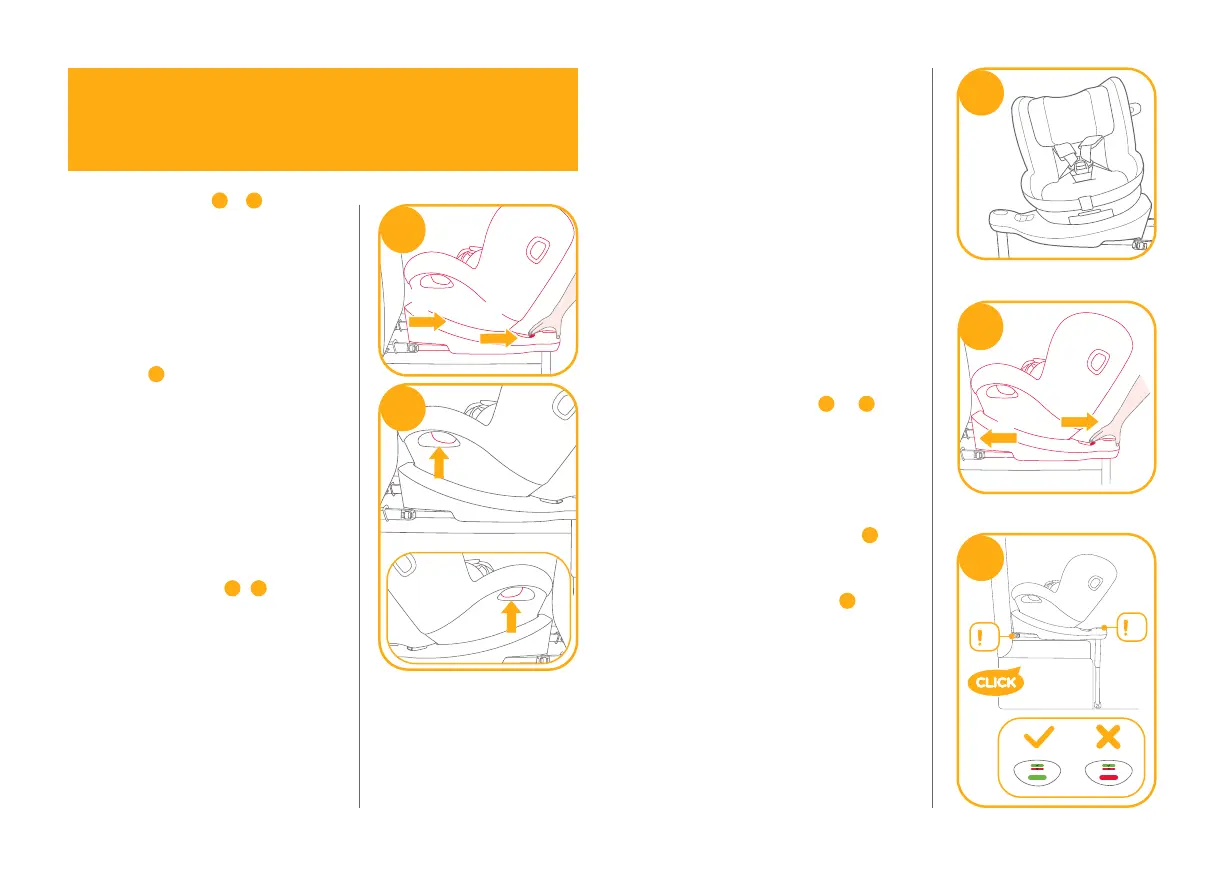 CLICK