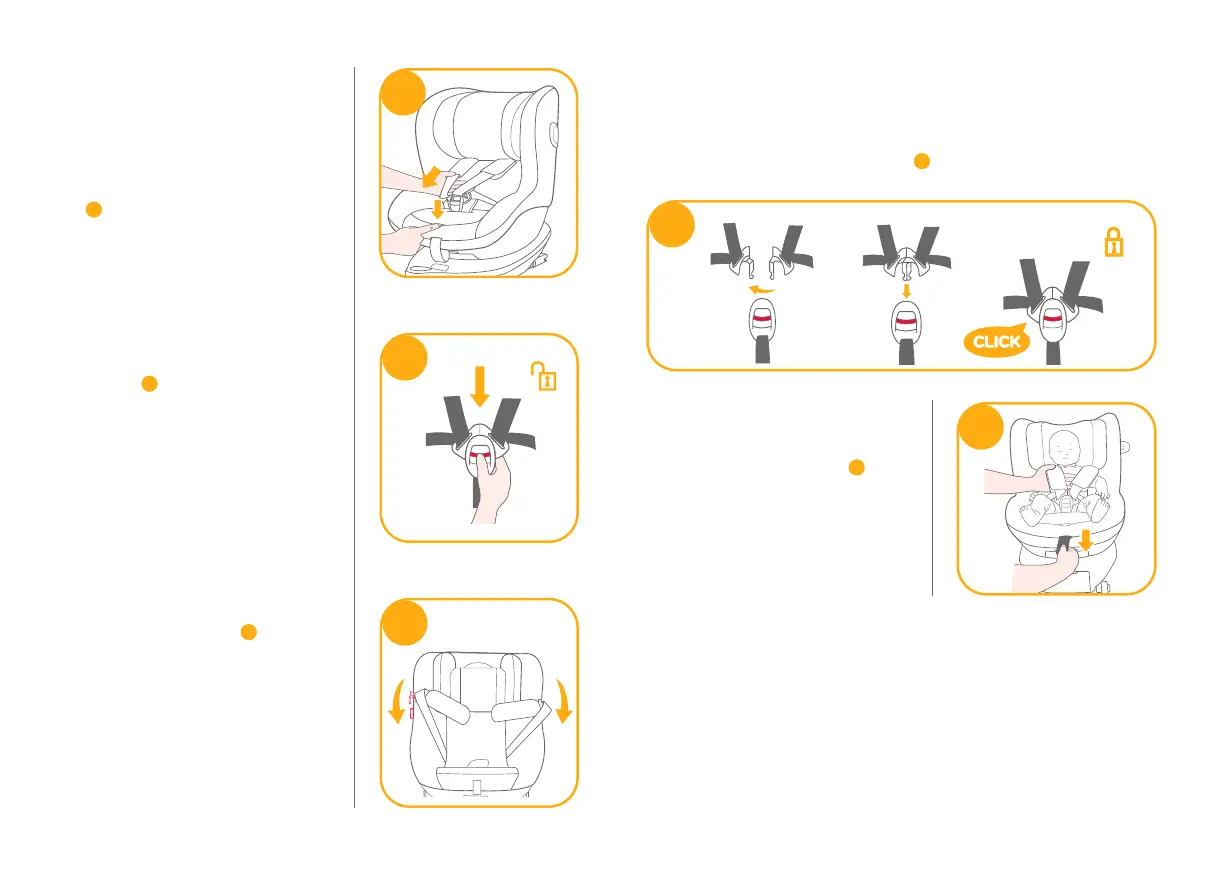 CLICK