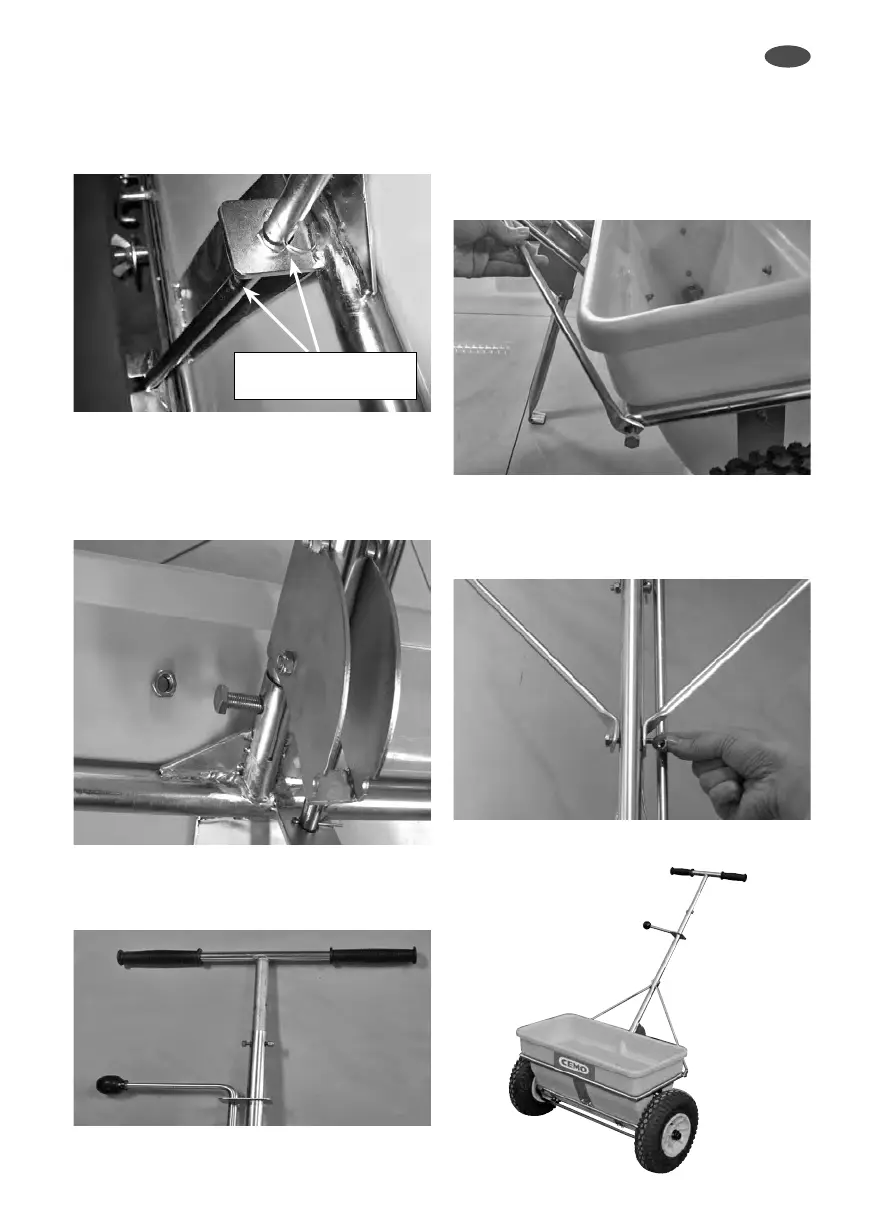 CEMO