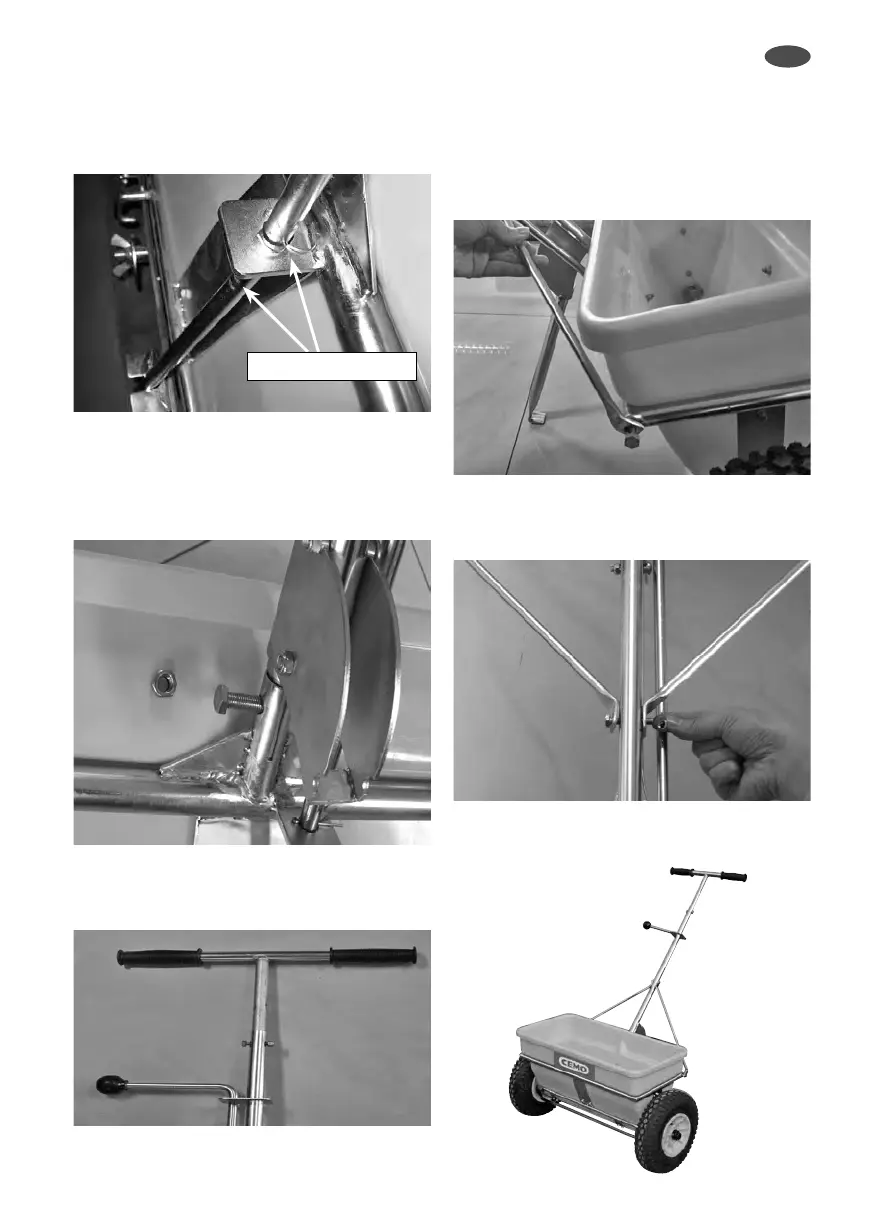 CEMO