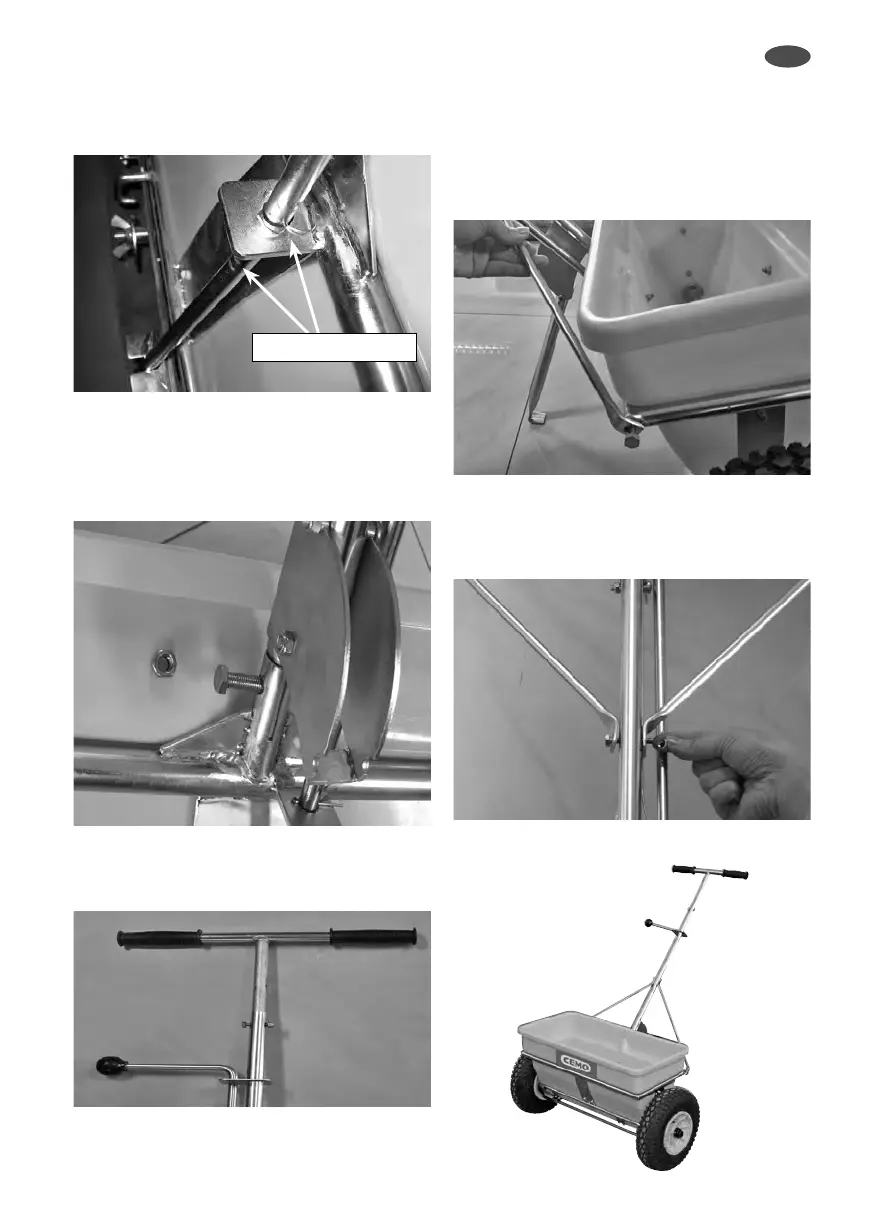 CEMO