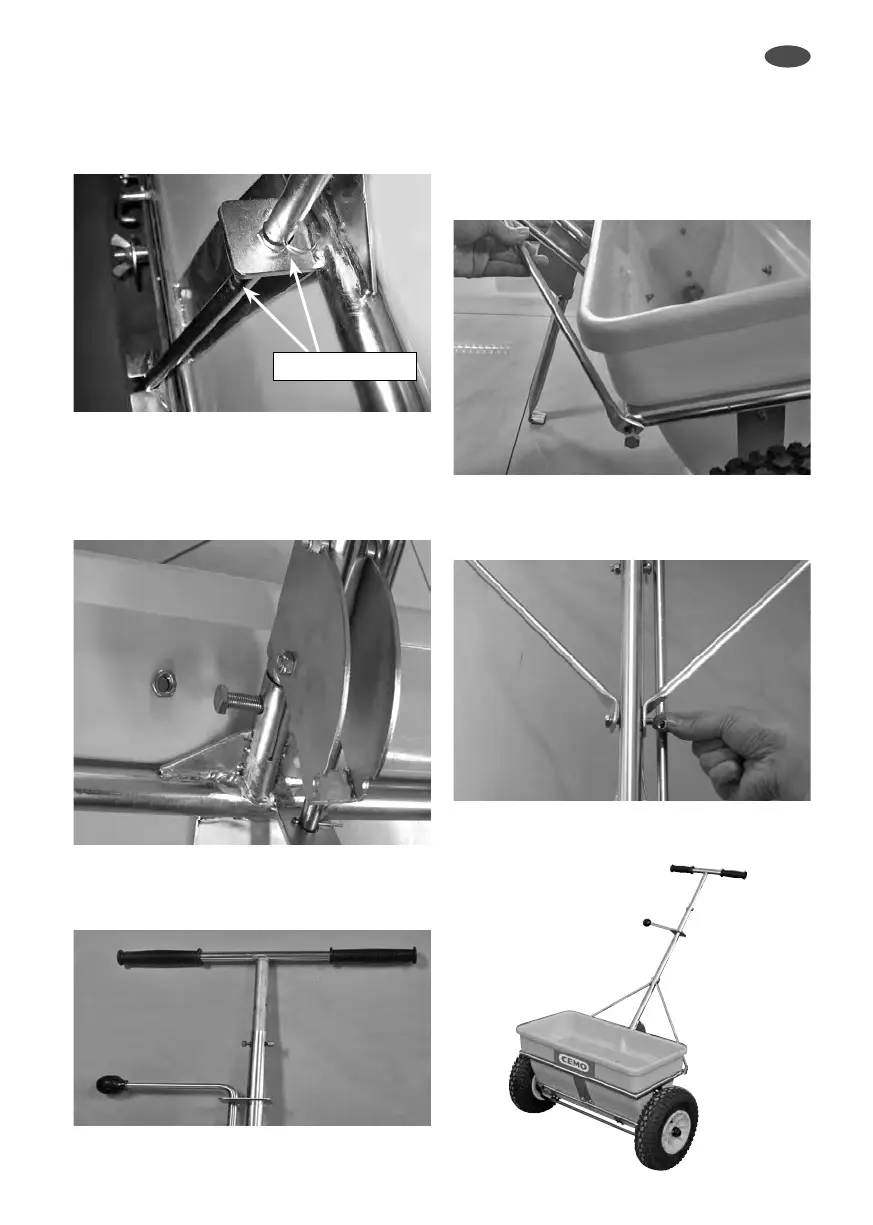 CEMO