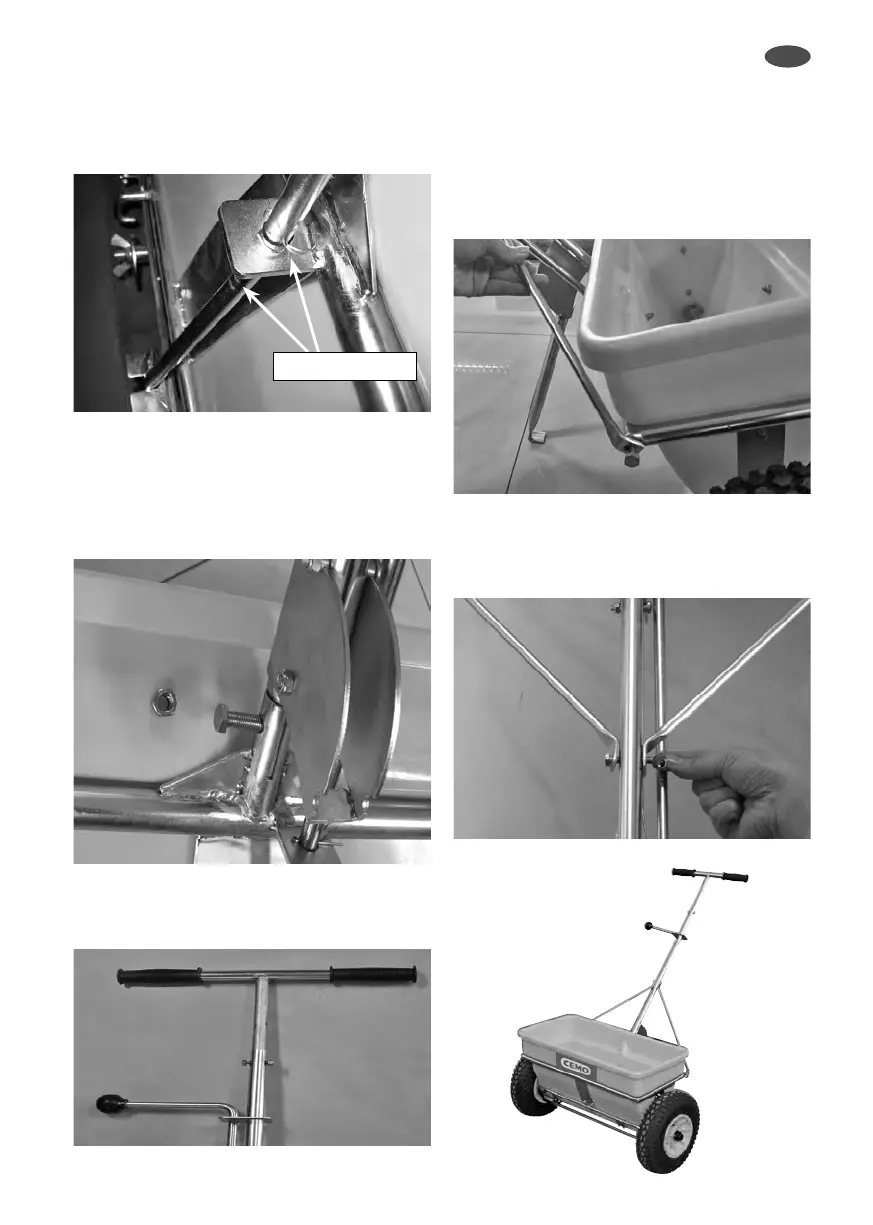 CEMO