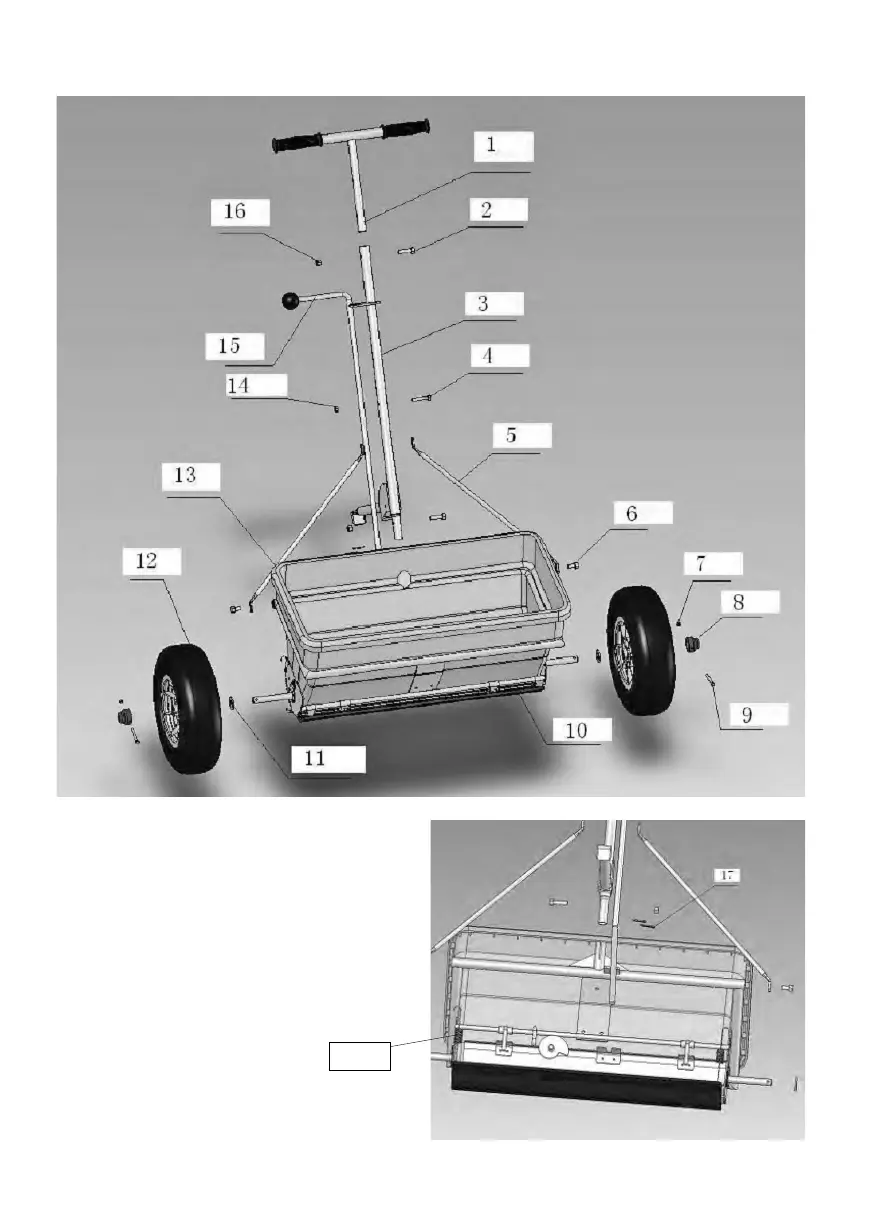 1
16
2
3
15
4
14
5
13
6
12
7
8
9
10
11
17