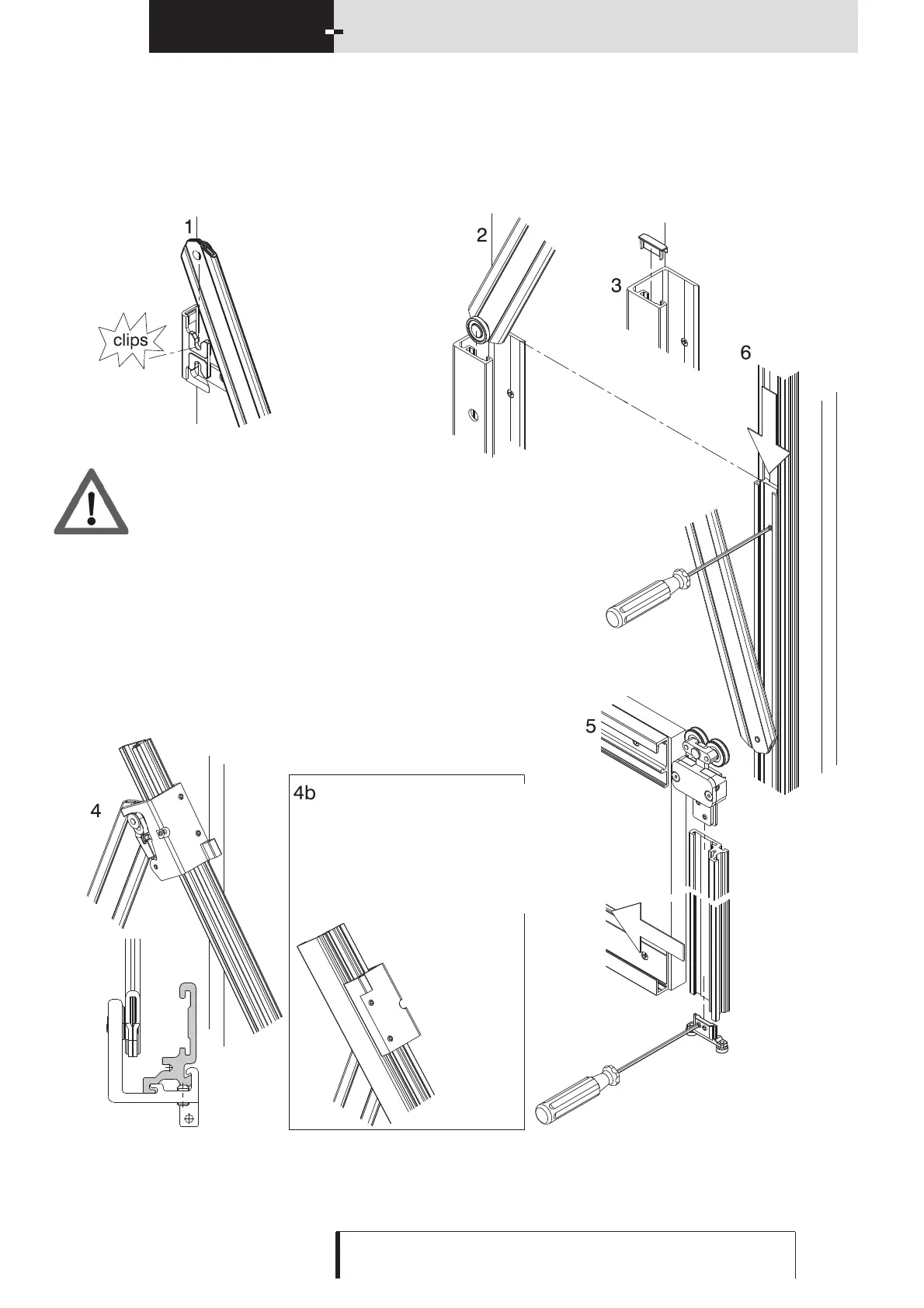 1

clips

2

3

6

5

4

4b