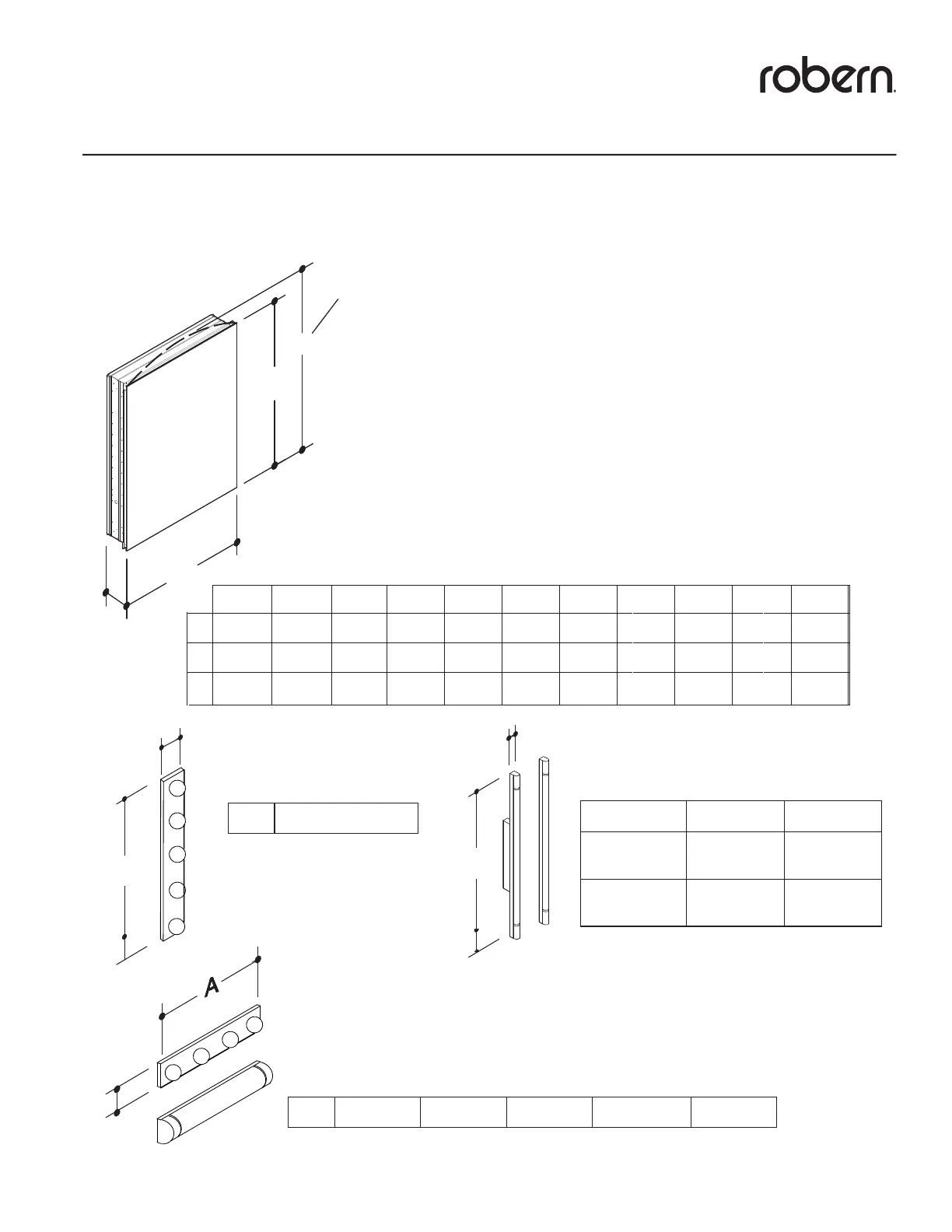 robern.

A