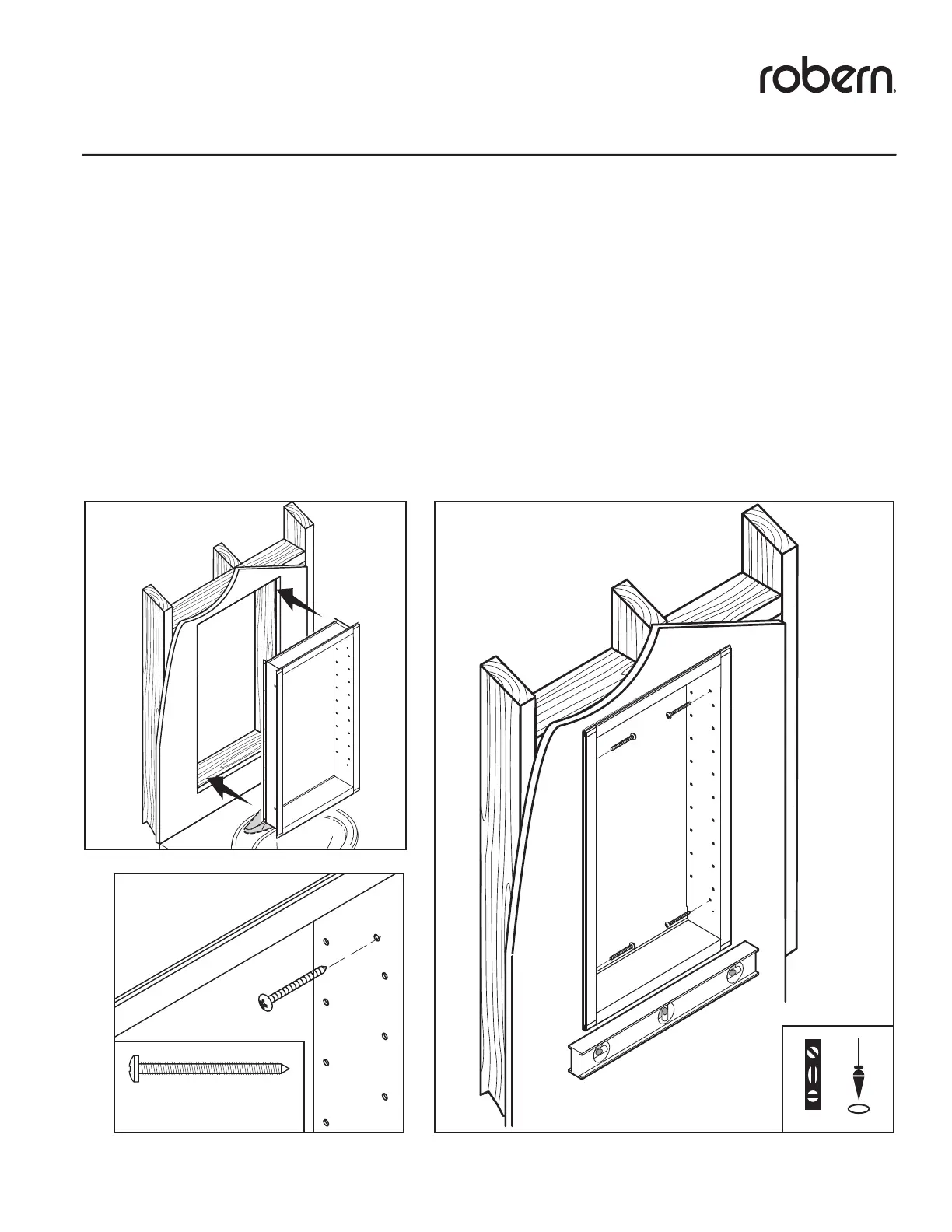 robern.