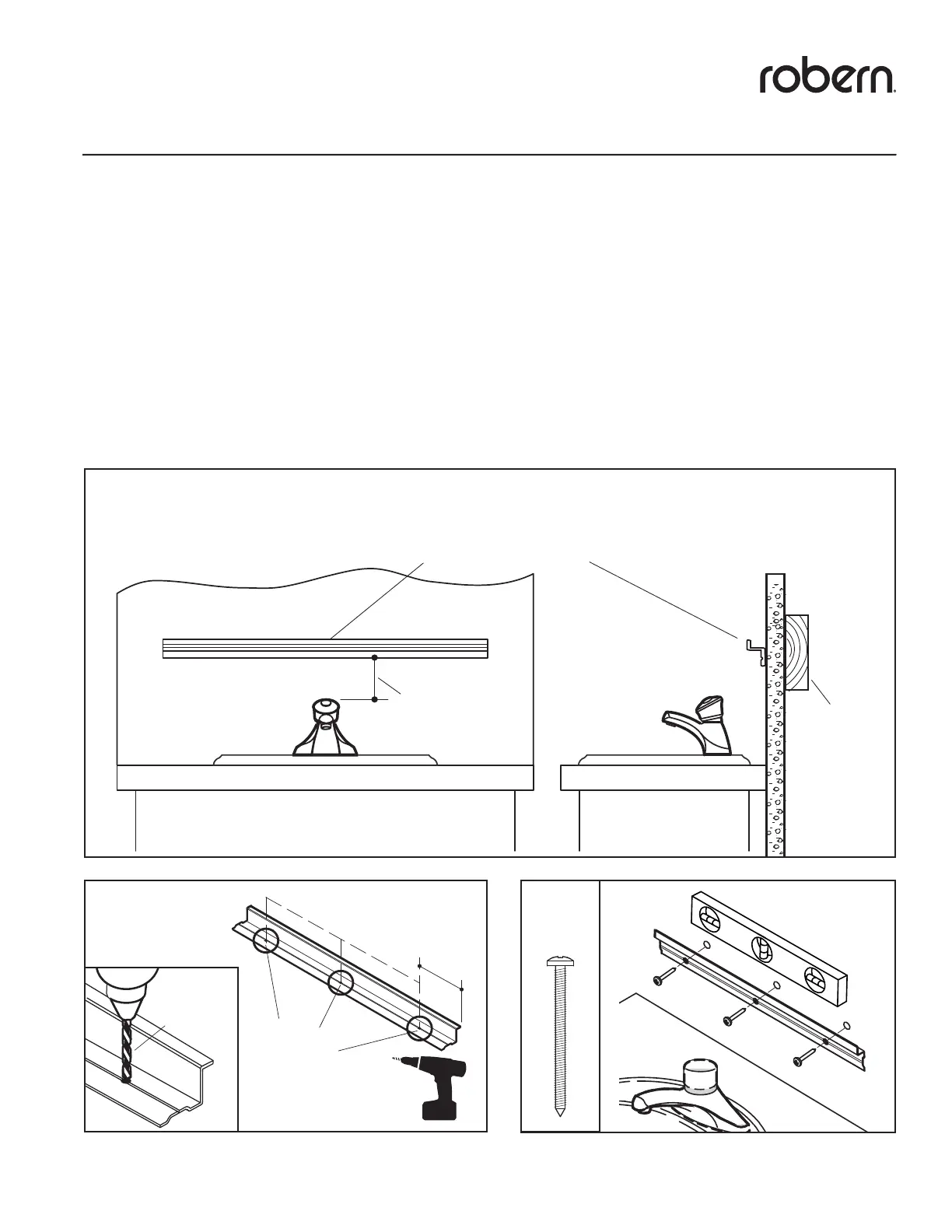 robern.