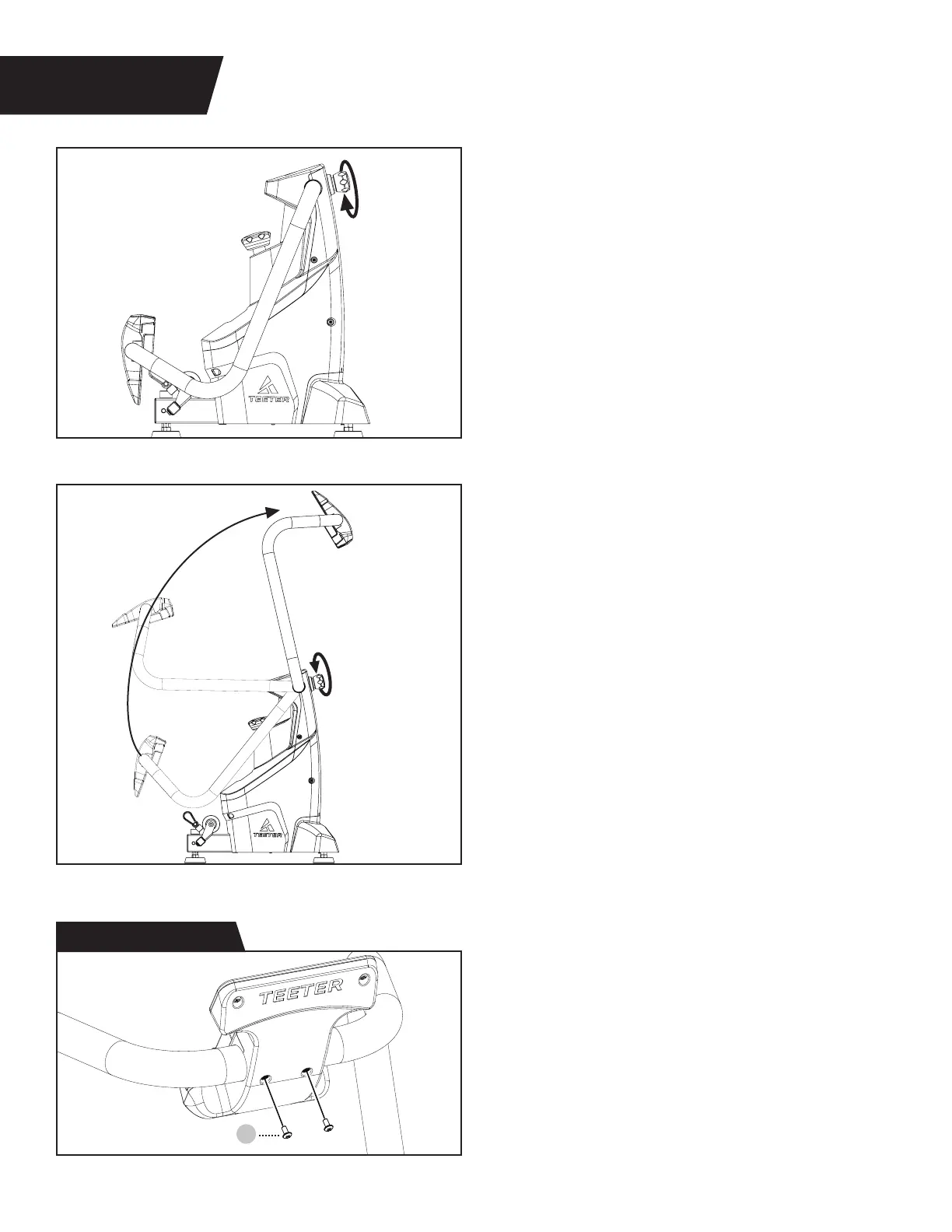 TEETER

TEETER

TEETER